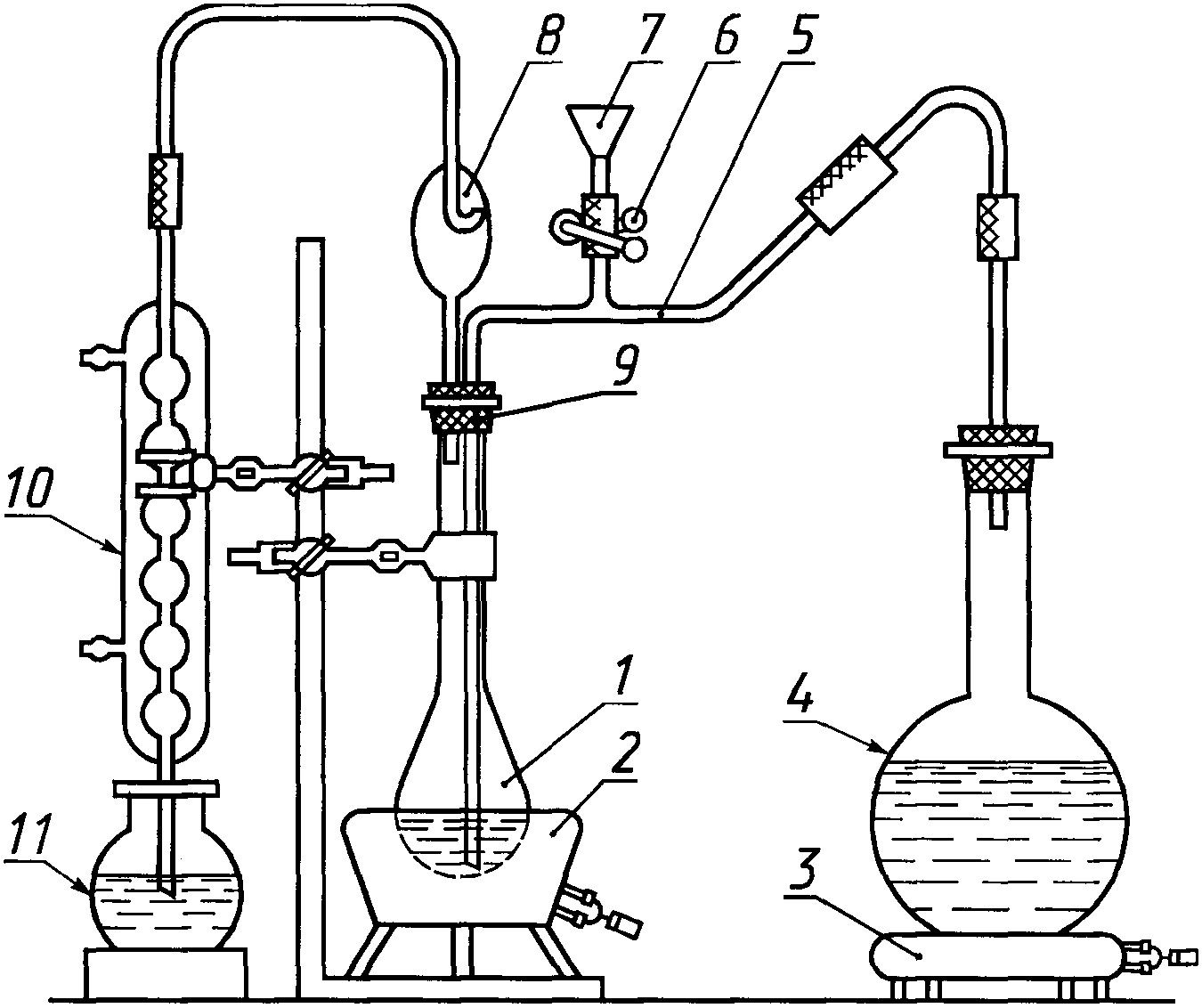 8
7
6
5
9
10
1
2
4
11
3