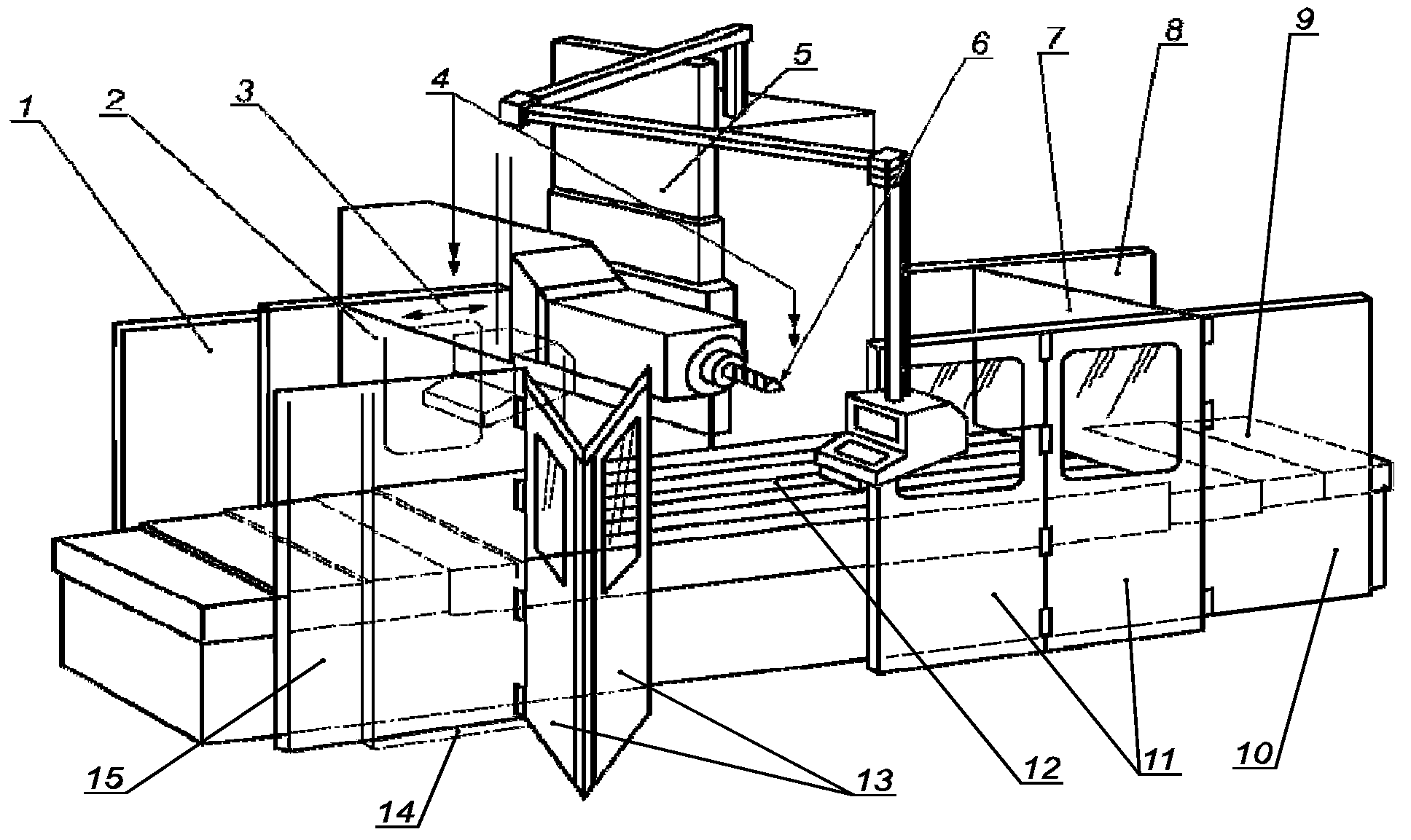 1
2
3
4
5
6
7
8
9
10
11
12
13
14
15