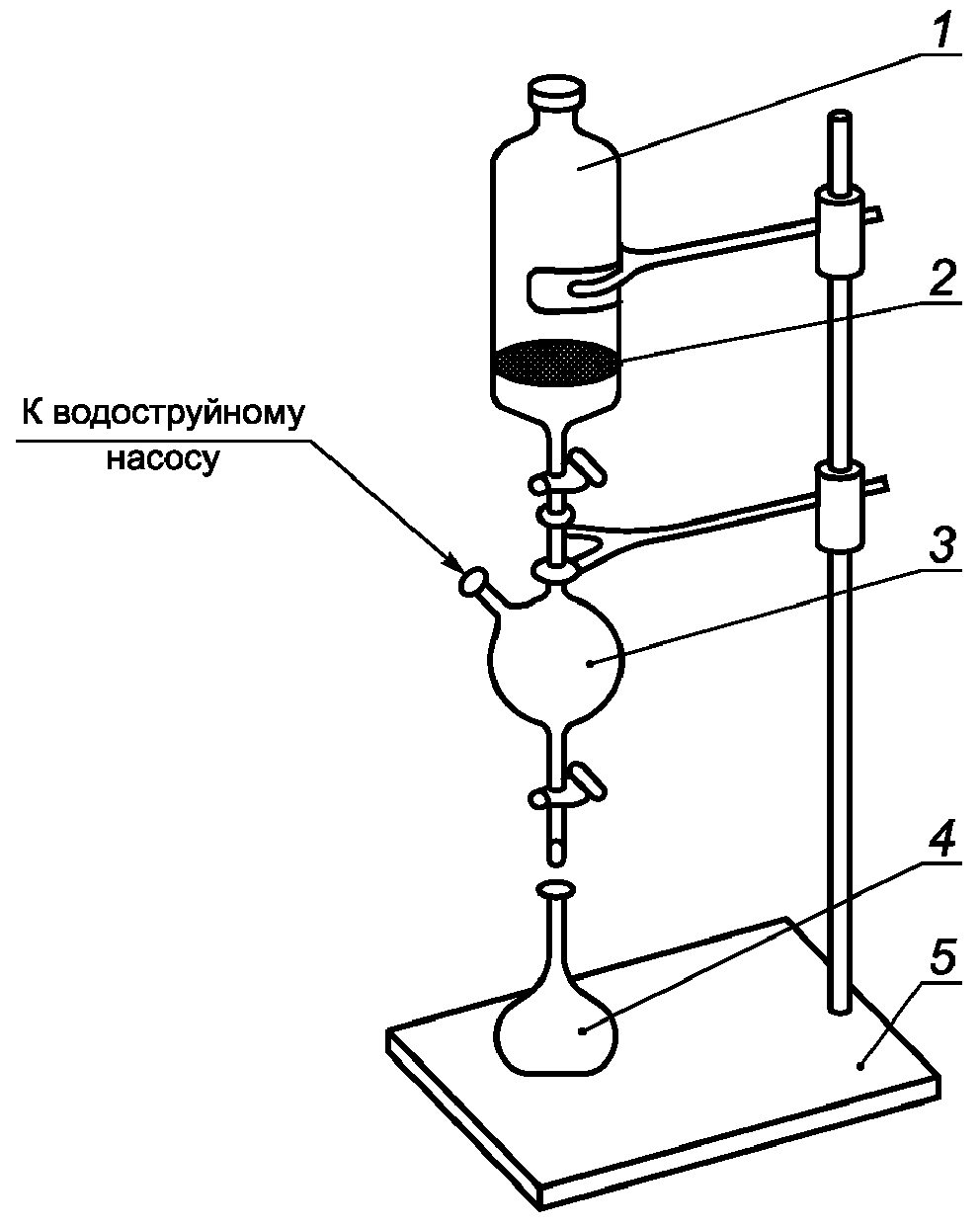 1
2
К водоструйному насосу
3
4
5