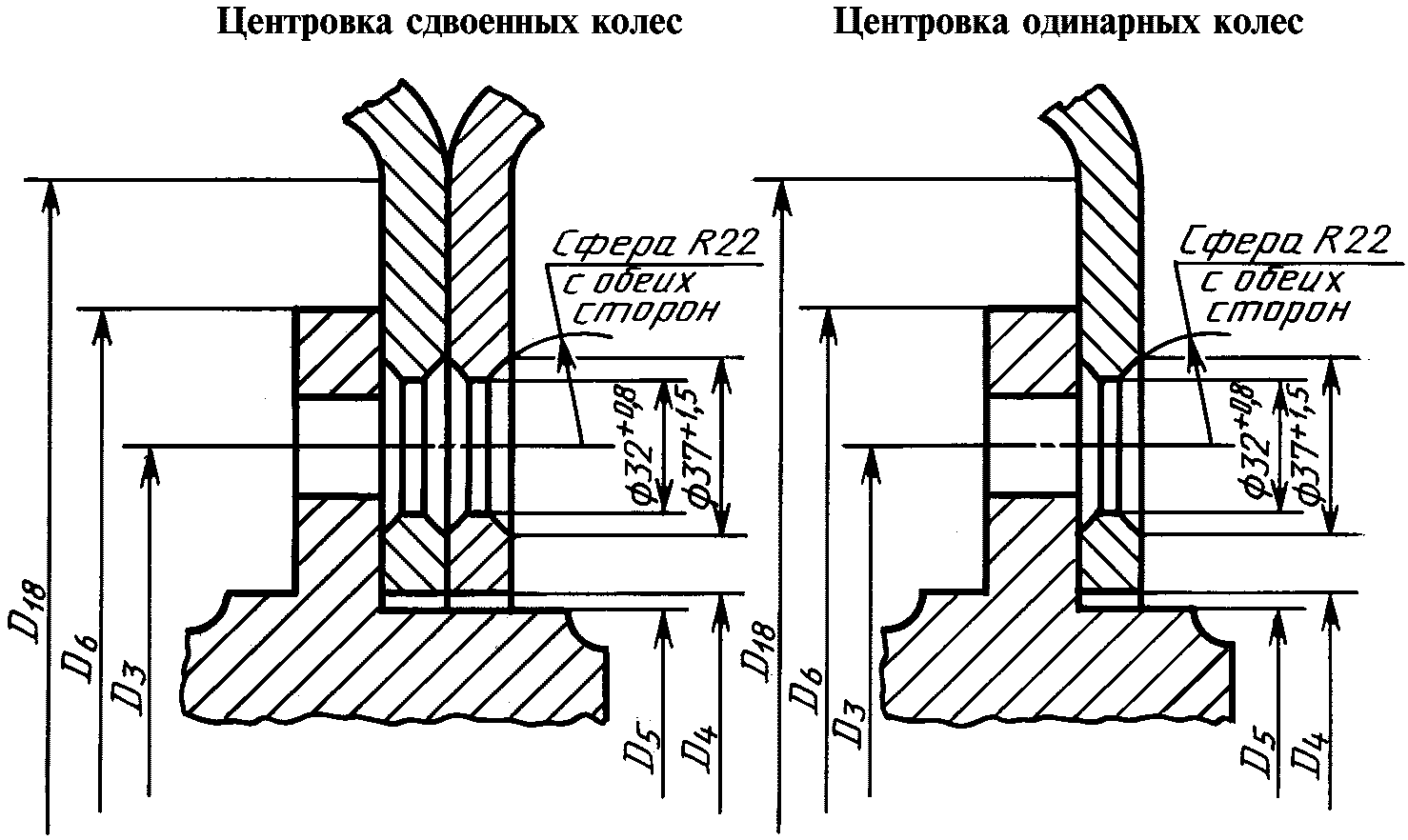 Центровка сдвоенных колес

Сфера R22 с обеих сторон

$\phi 32^{+0,8}$

$\phi 37^{+1,5}$

$D_{18}$

$D_6$

$D_3$

$D_5$

$D_4$

Центровка одинарных колес

Сфера R22 с обеих сторон

$\phi 32^{+0,8}$

$\phi 37^{+1,5}$

$D_{18}$

$D_6$

$D_3$

$D_5$

$D_4$