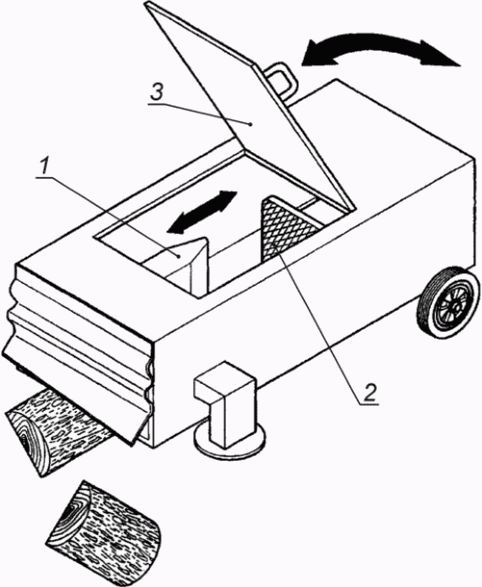 3
1
2