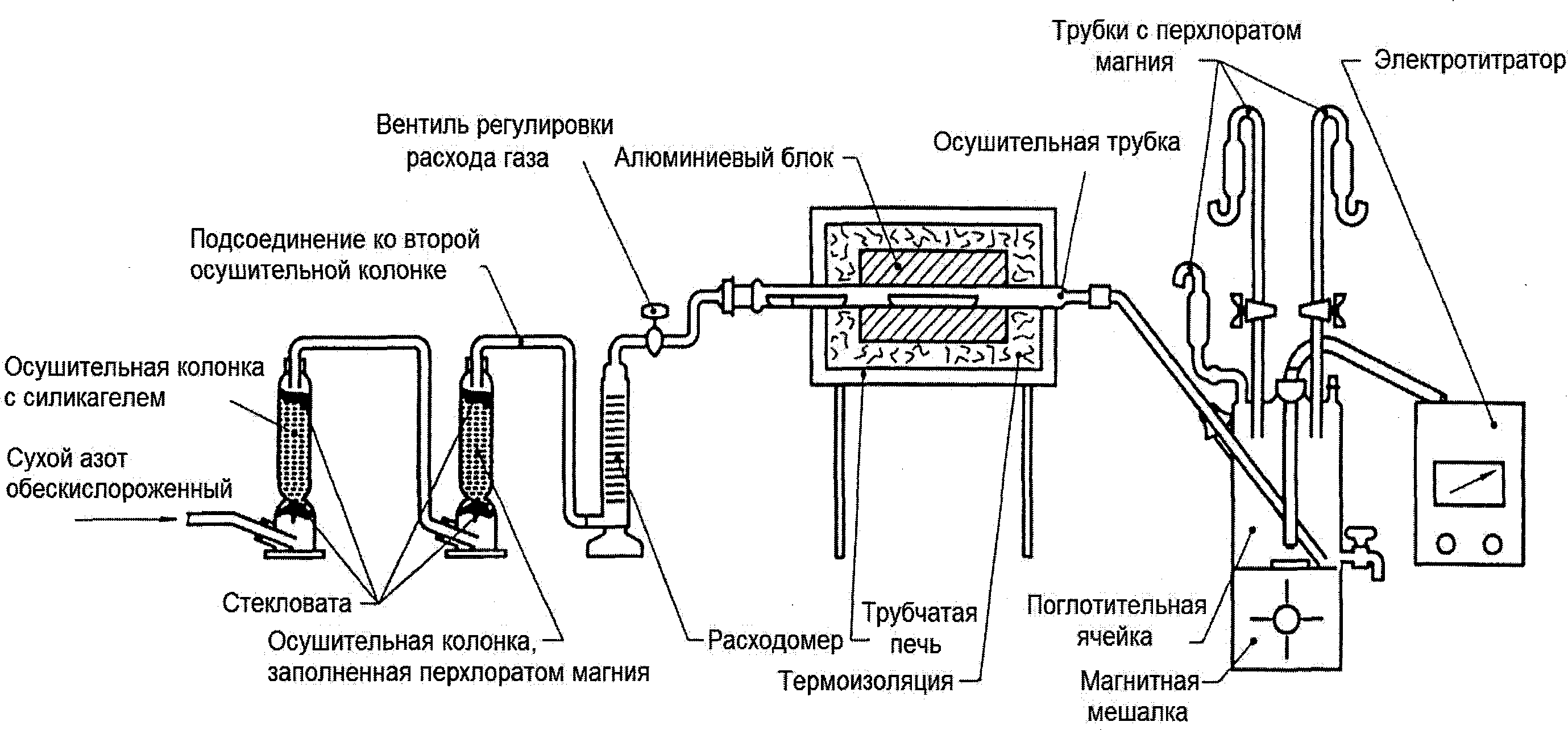 Трубки с перхлоратом магния

Электротитратор

Вентиль регулировки расхода газа

Алюминиевый блок

Осушительная трубка

Подсоединение ко второй осушительной колонке

Осушительная колонка с силикагелем

Сухой азот обескислороженный

Стекловата

Осушительная колонка, заполненная перхлоратом магния

Расходомер

Трубчатая печь

Термоизоляция

Поглотительная ячейка

Магнитная мешалка