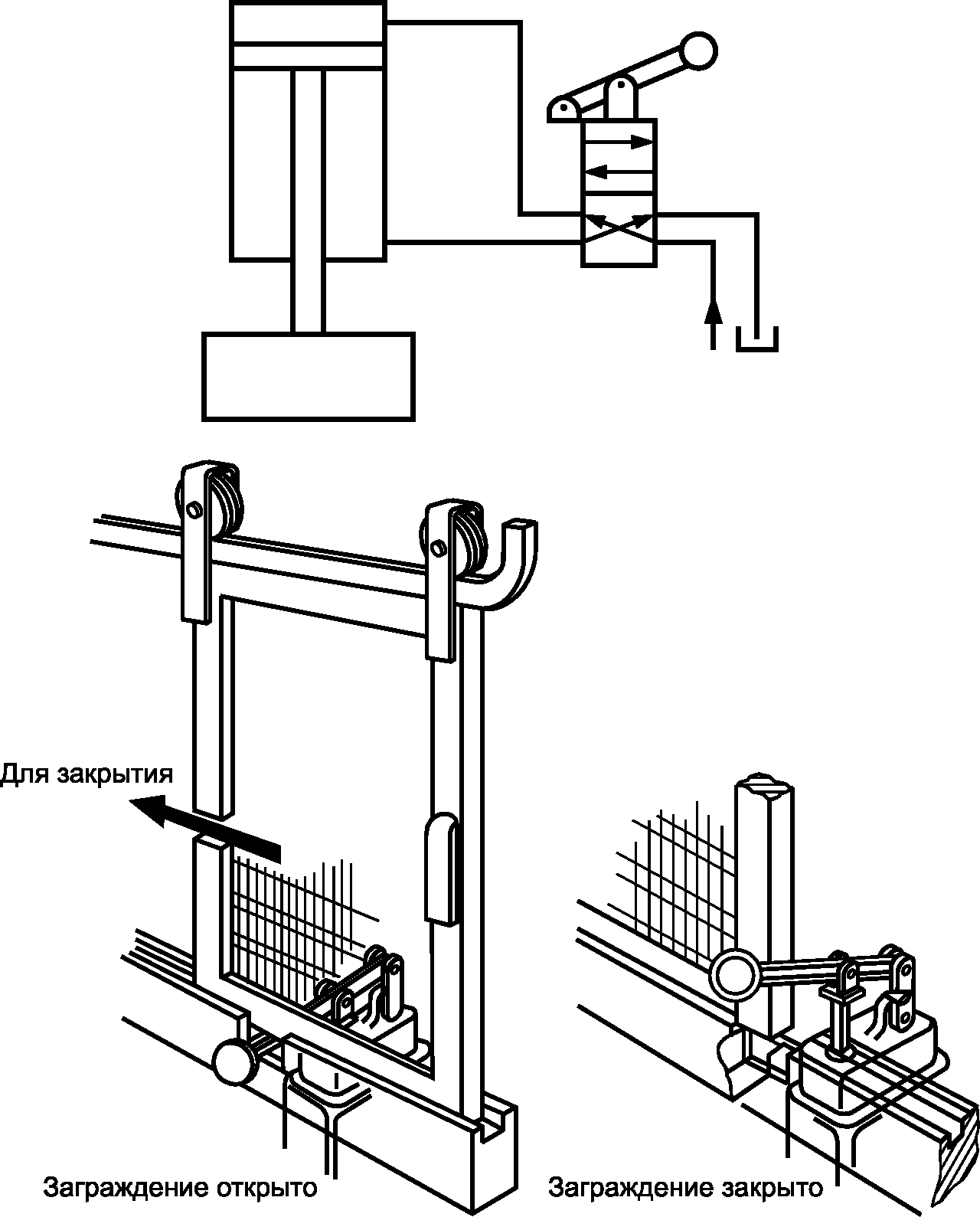 Для закрытия

Заграждение открыто

Заграждение закрыто