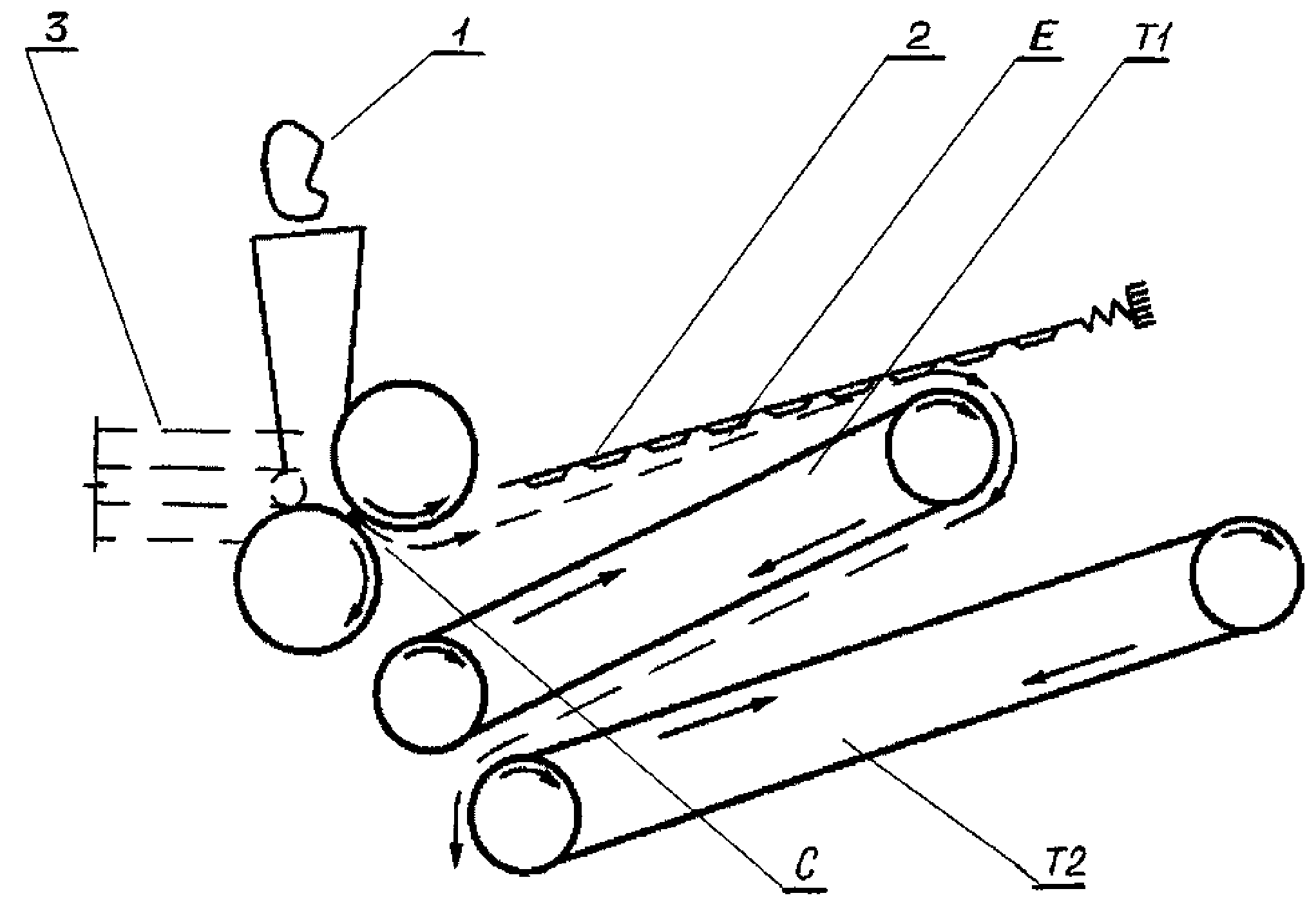 3
1
2
E
T1
C
T2