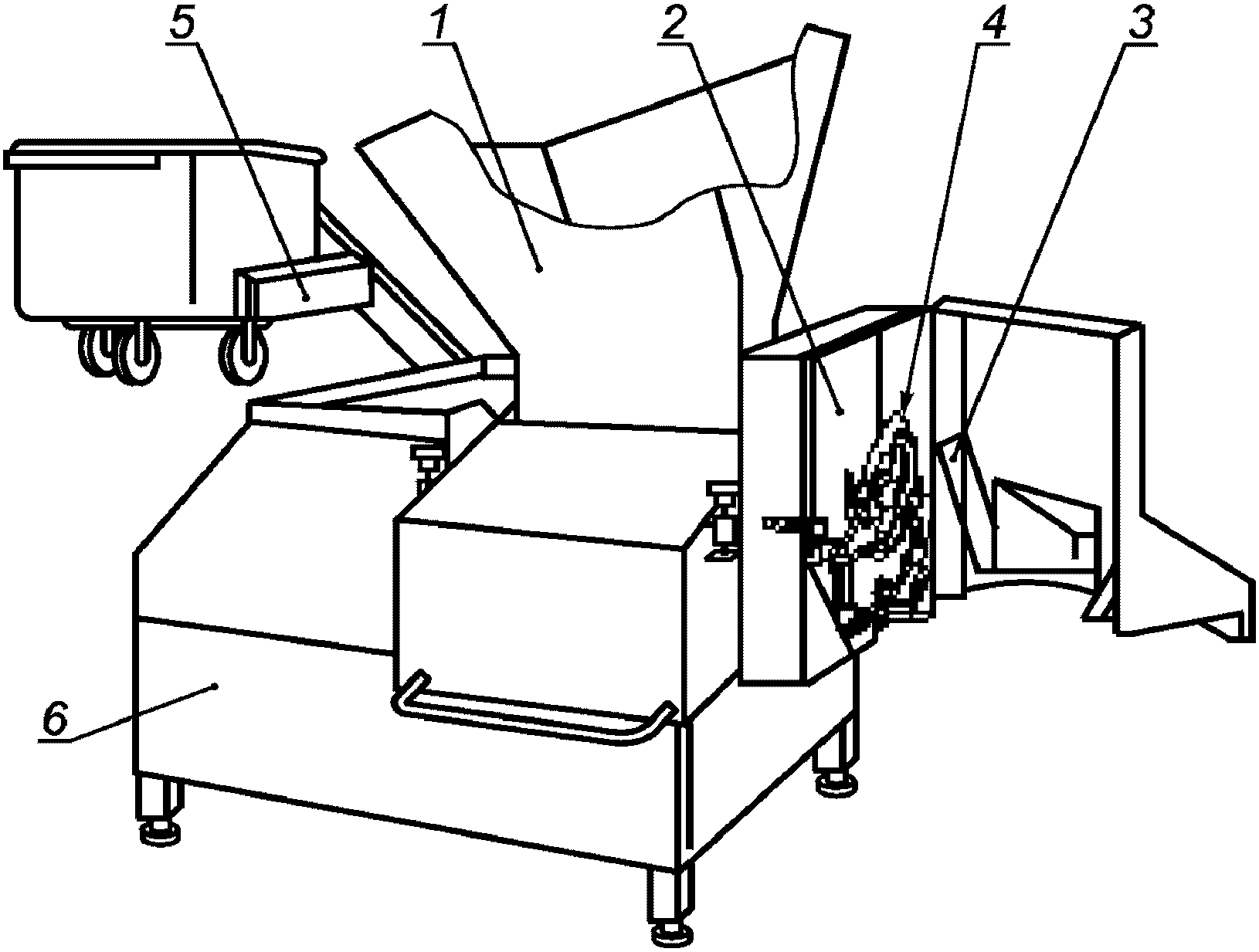 5
1
2
4
3
6