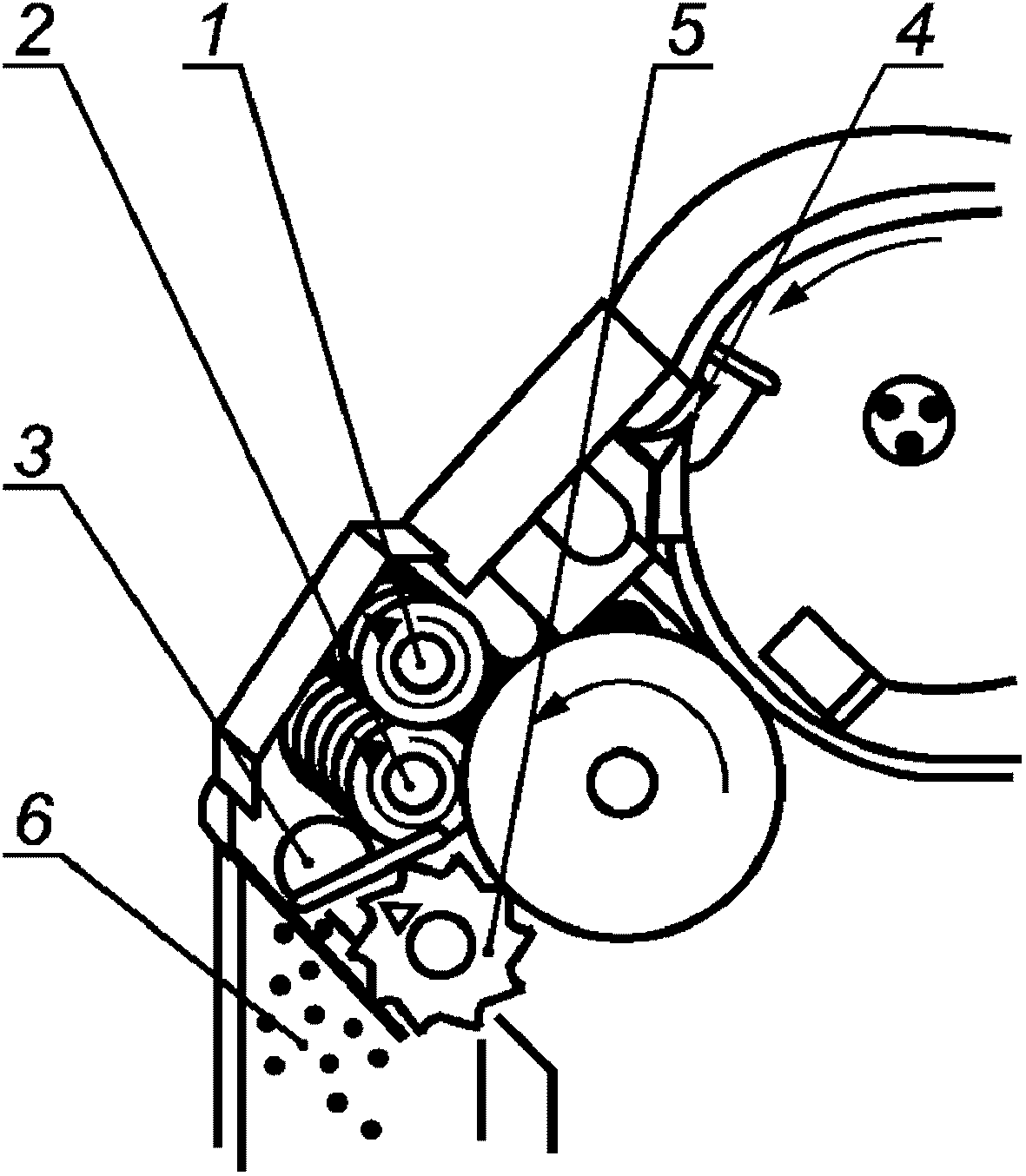 2 1 5 4
3
6