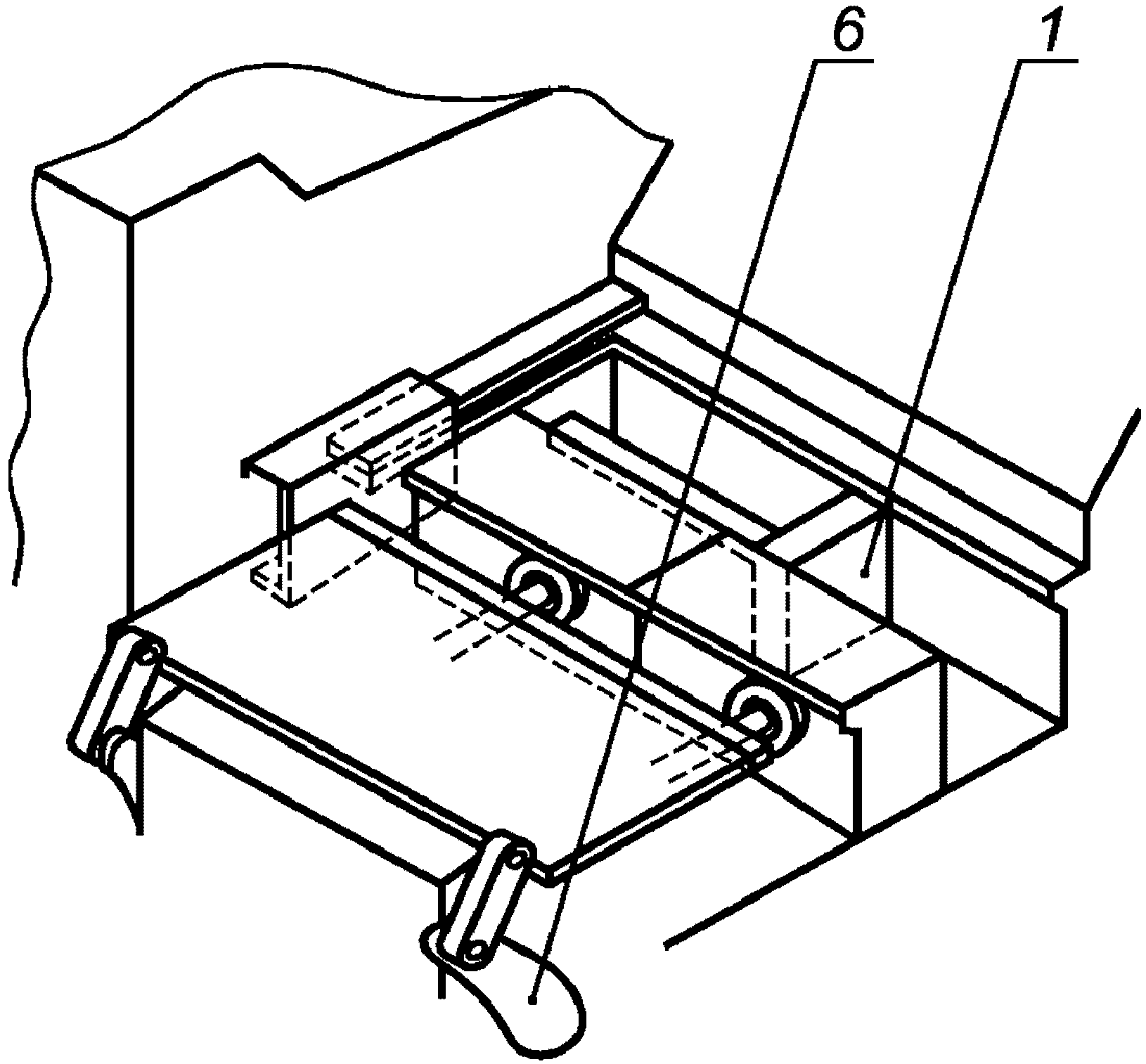 6
1