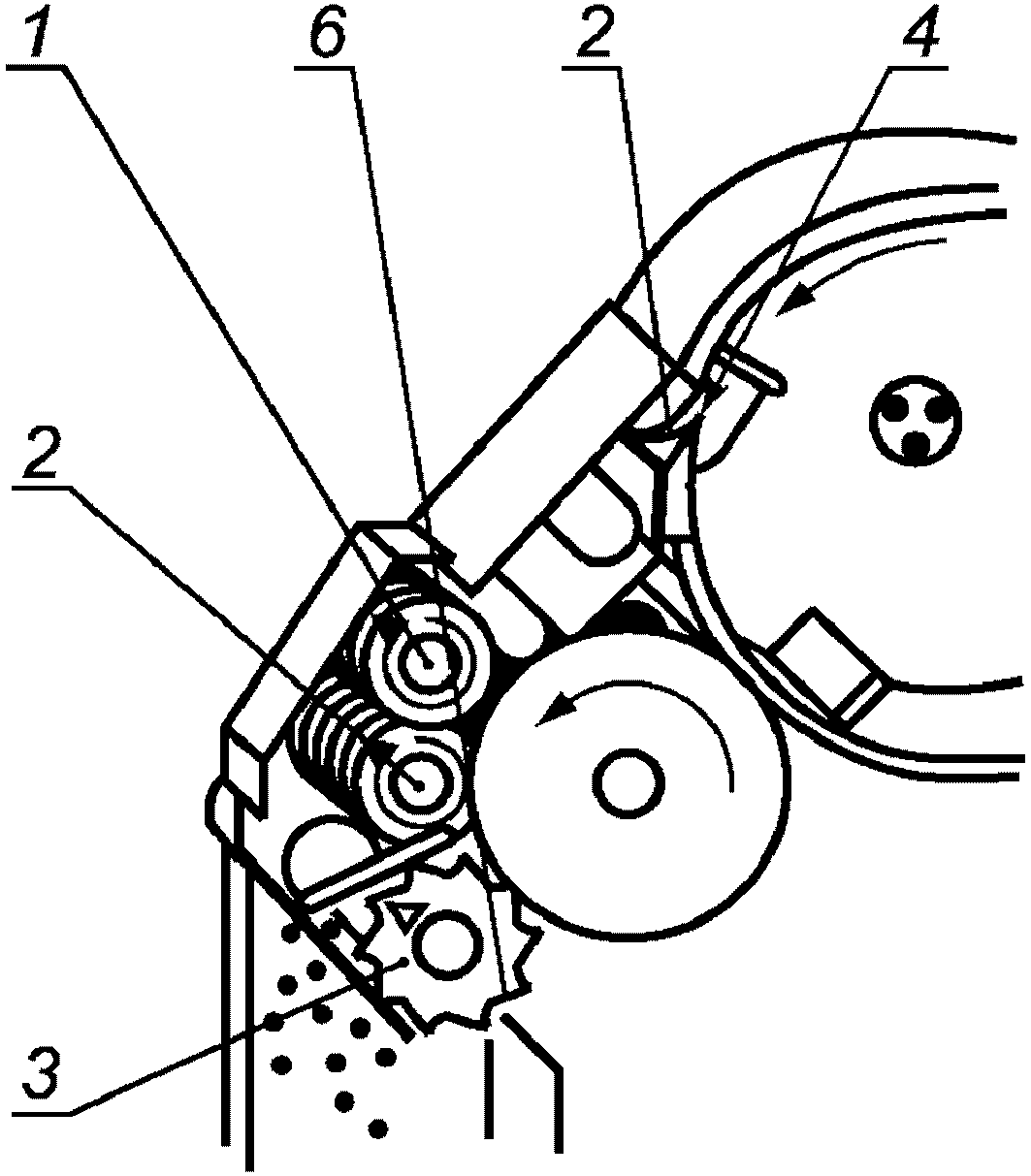 1
6
2
4
2
3