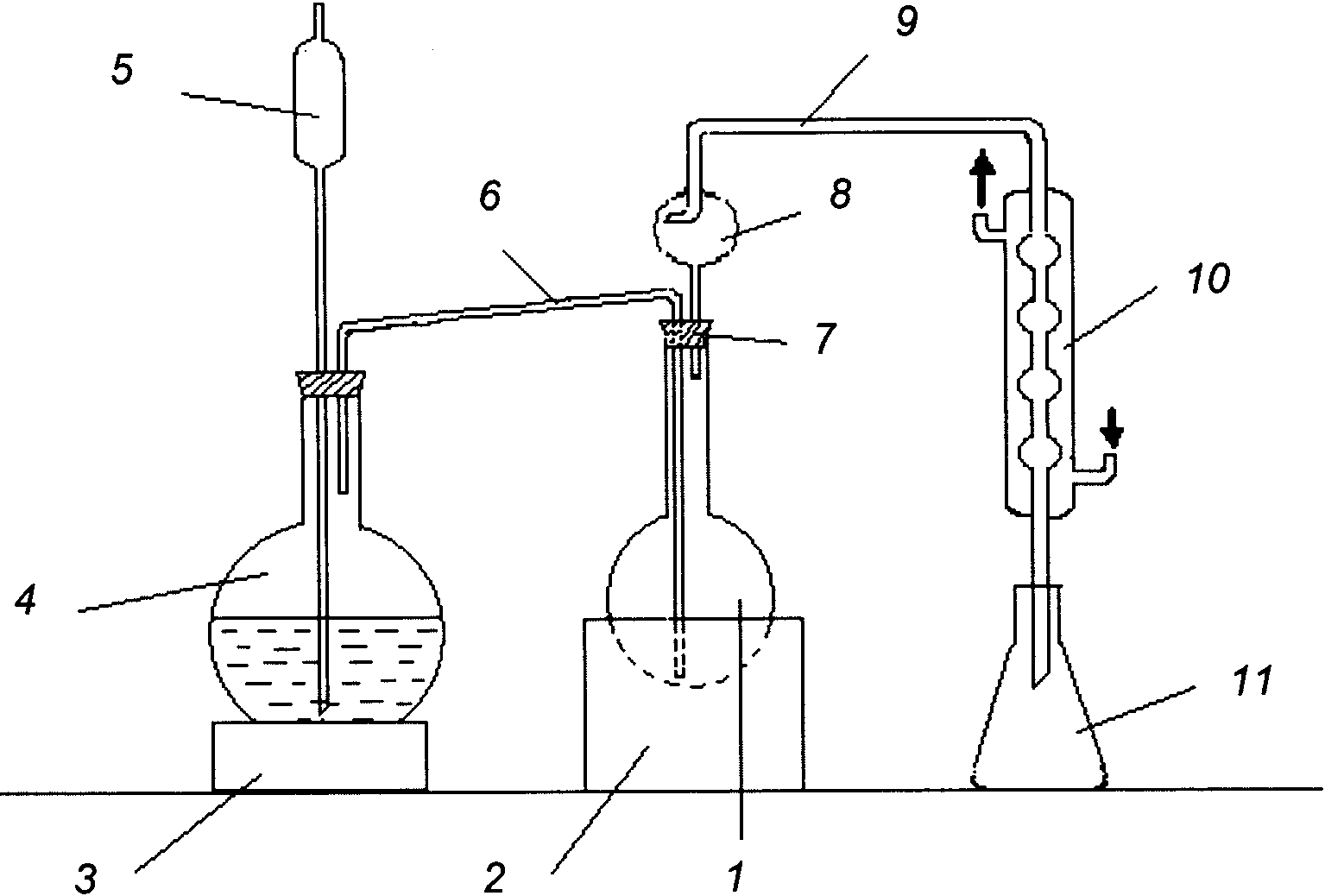 5
9
6
8
10
7
4
11
3
2
1