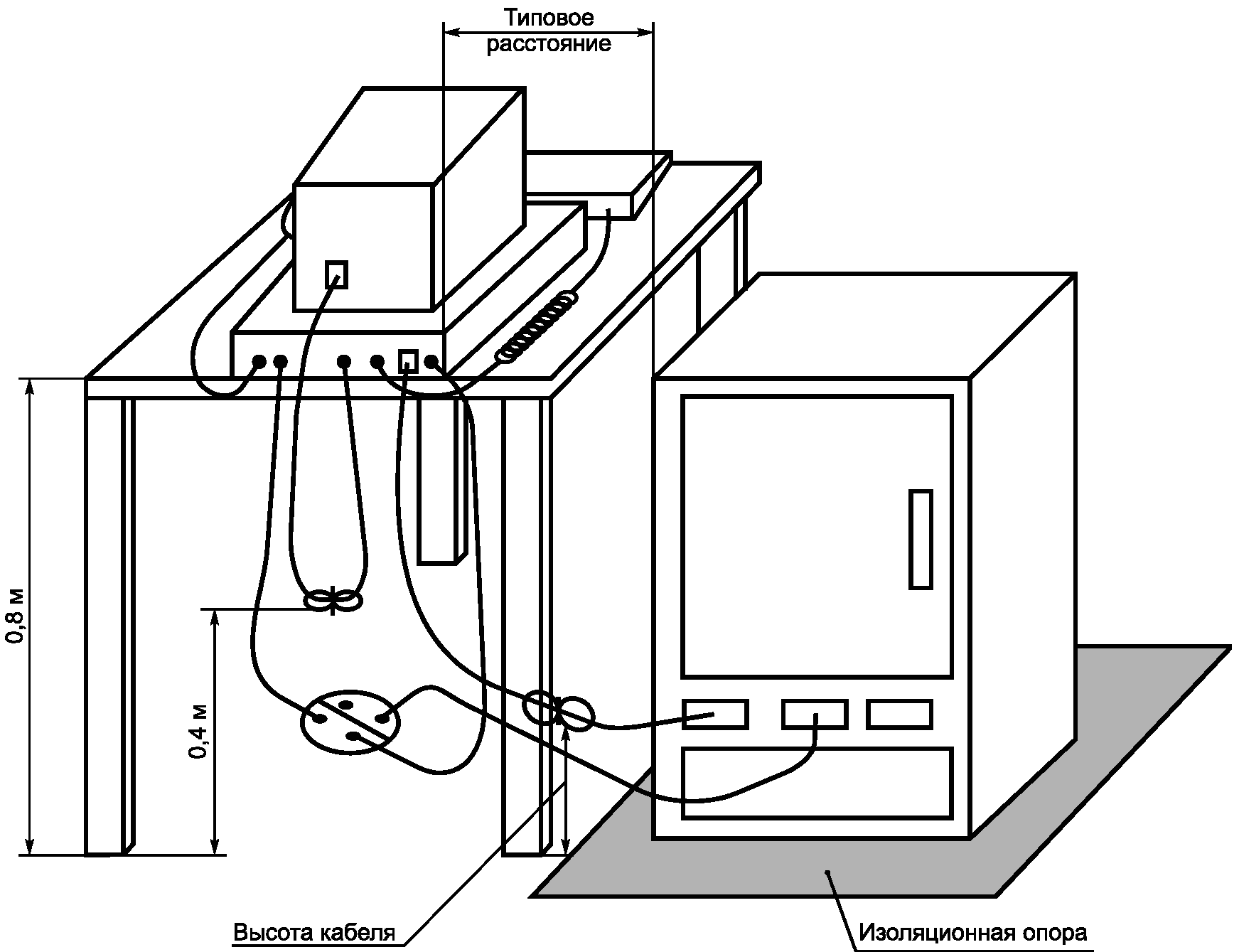 Типовое расстояние

0,8 м

0,4 м

Высота кабеля

Изоляционная опора