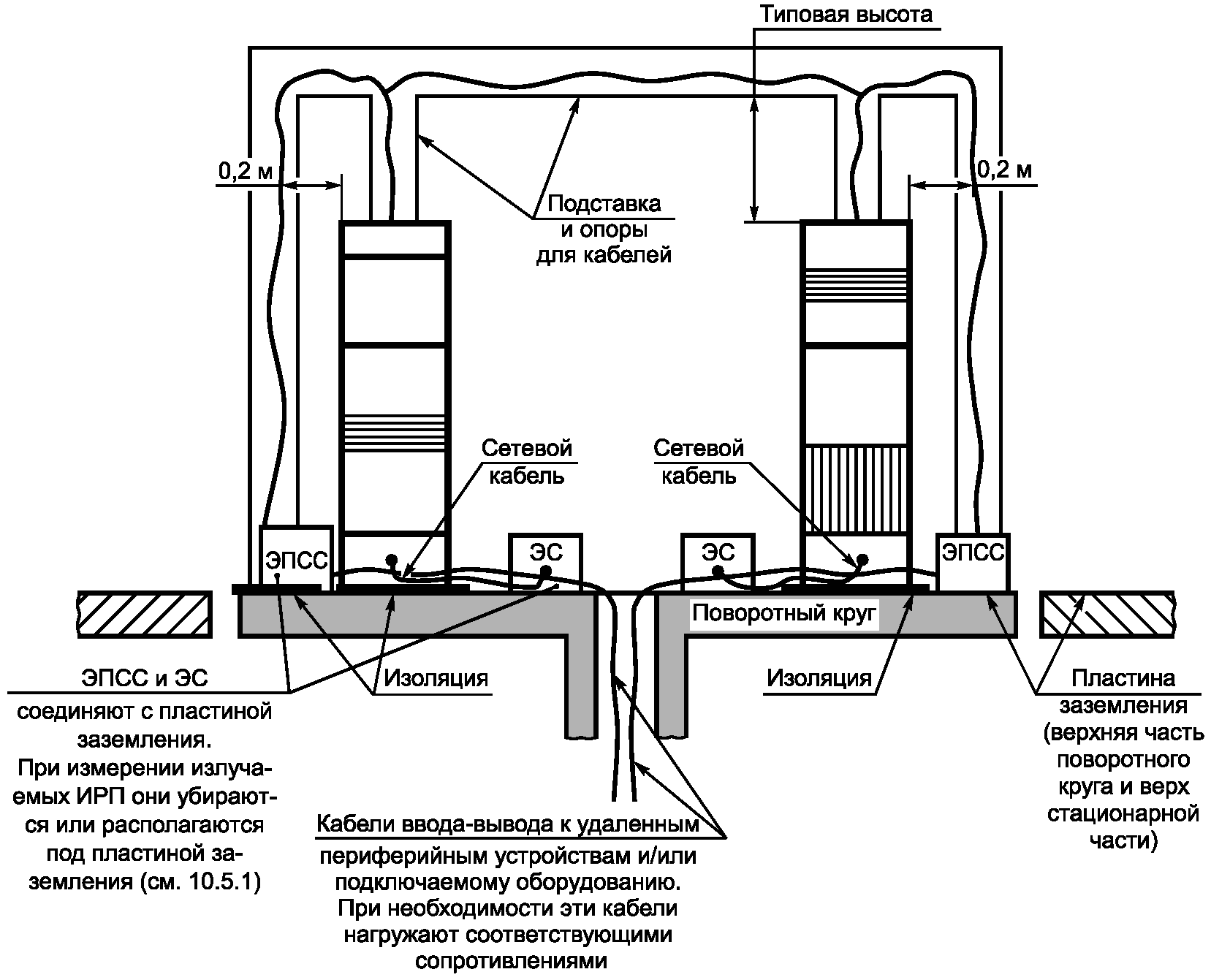 Типовая высота

0,2 м

0,2 м

Подставка и опоры для кабелей

Сетевой кабель

Сетевой кабель

ЭПСС

ЭС

ЭС

ЭПСС

Поворотный круг

ЭПСС и ЭС

соединяют с пластиной заземления. При измерении излучаемых ИРП они убираются или располагаются под пластиной заземления (см. 10.5.1)

Изоляция

Изоляция

Пластина заземления (верхняя часть поворотного круга и верх стационарной части)

Кабели ввода-вывода к удаленным

периферийным устройствам и/или подключаемому оборудованию. При необходимости эти кабели нагружают соответствующими сопротивлениями