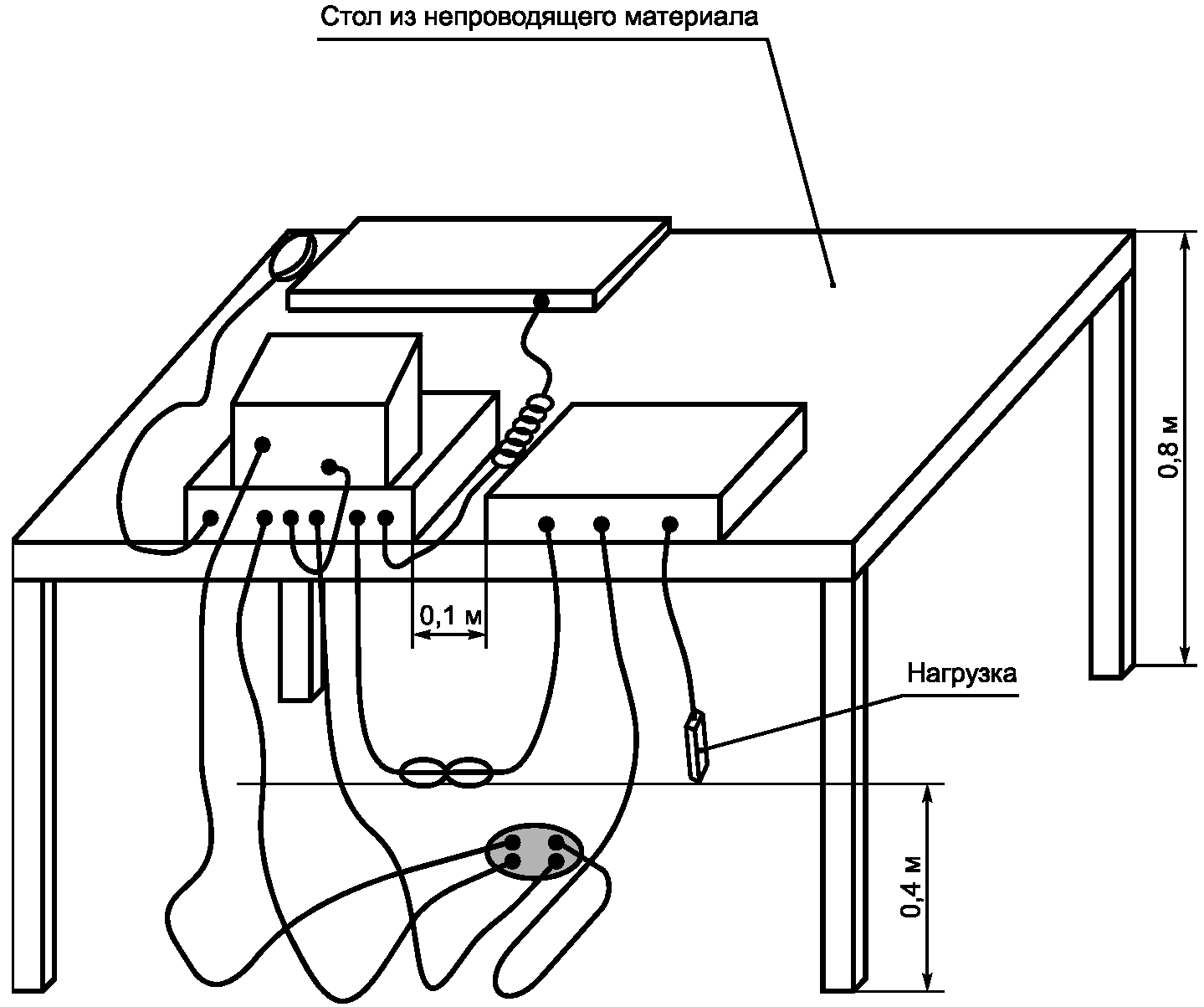 Стол из непроводящего материала

0,8 м

0,1 м

Нагрузка

0,4 м