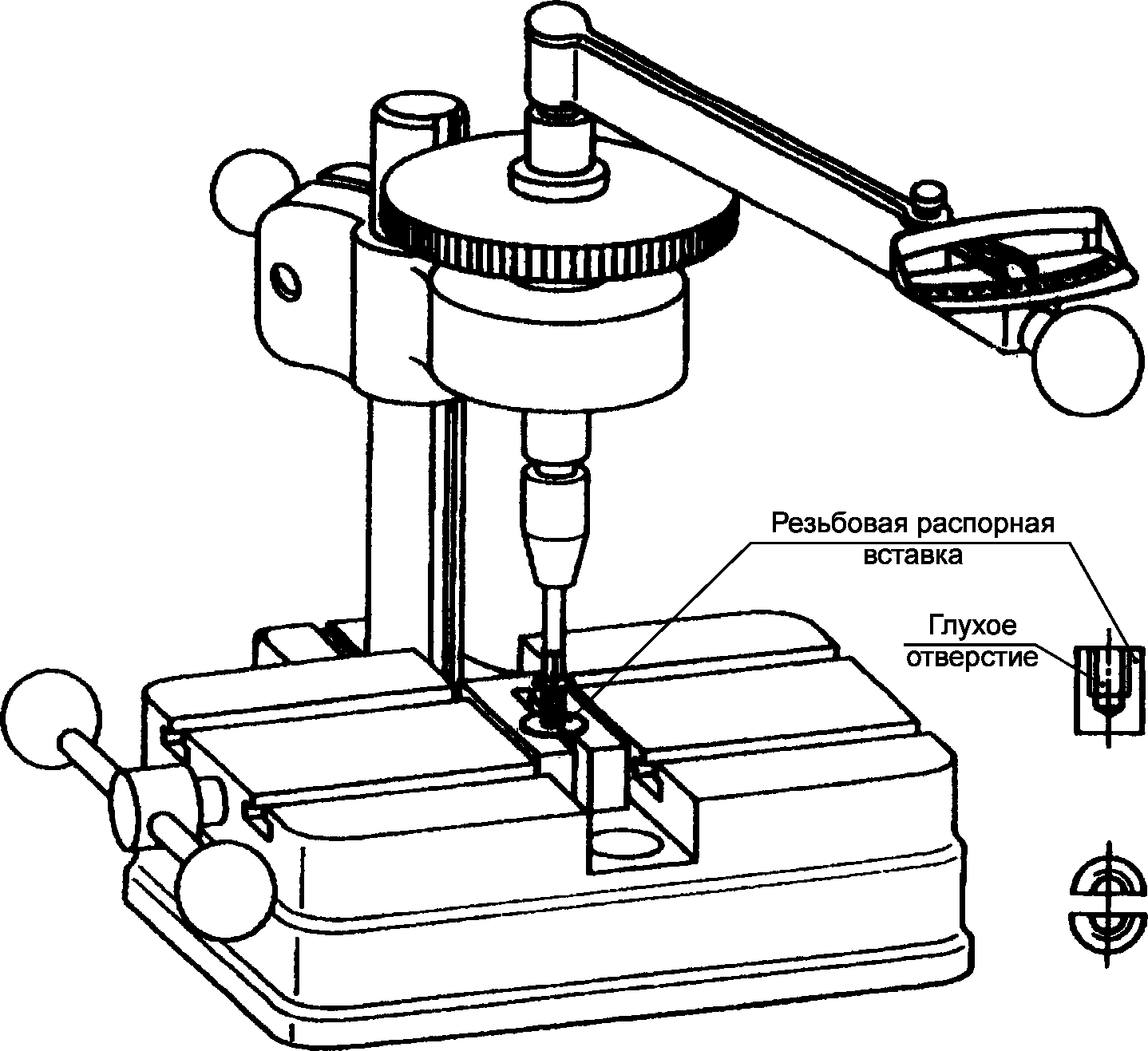 Резьбовая распорная вставка

Глухое отверстие