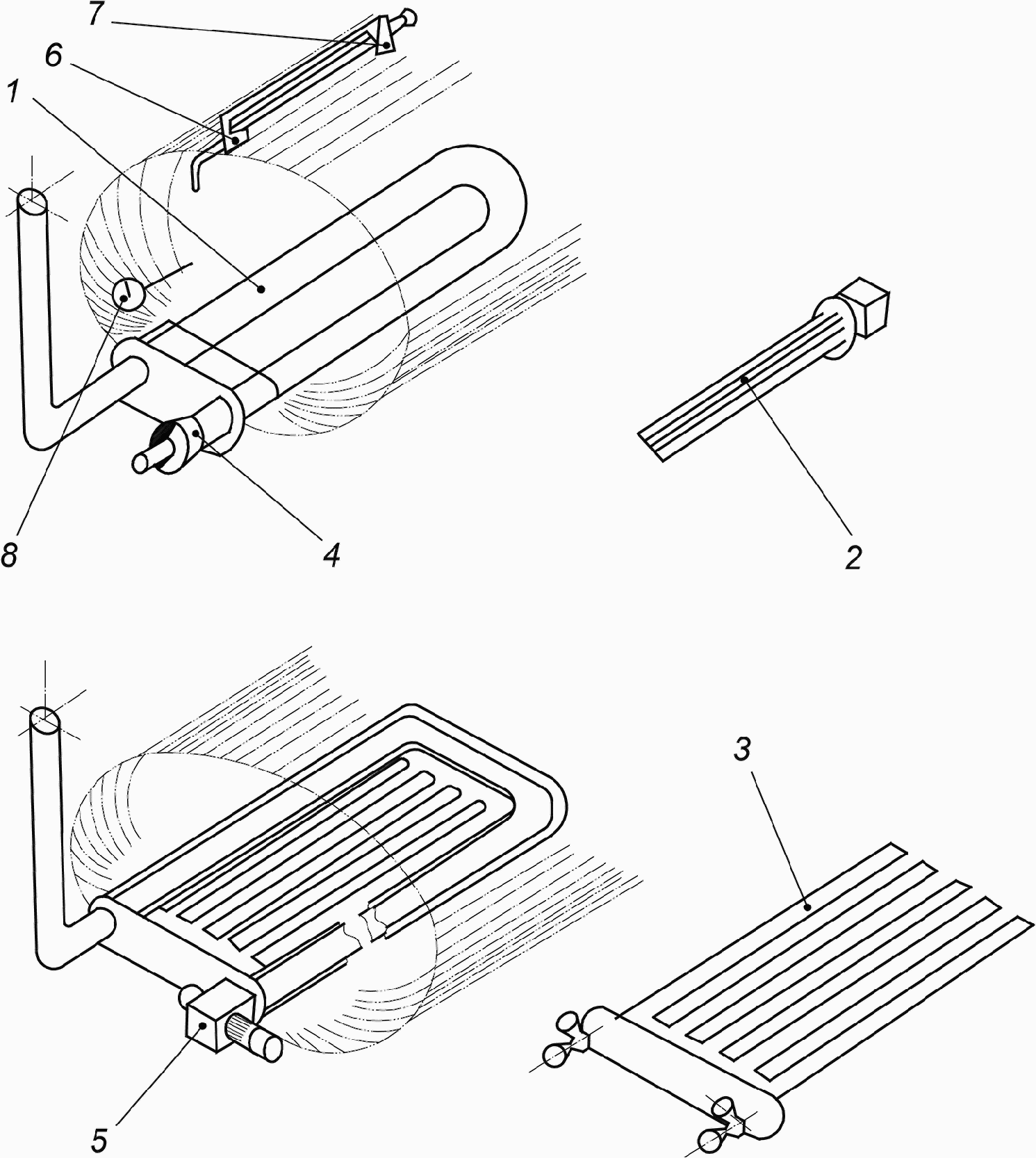 7
6
1
8
4
2
3
5