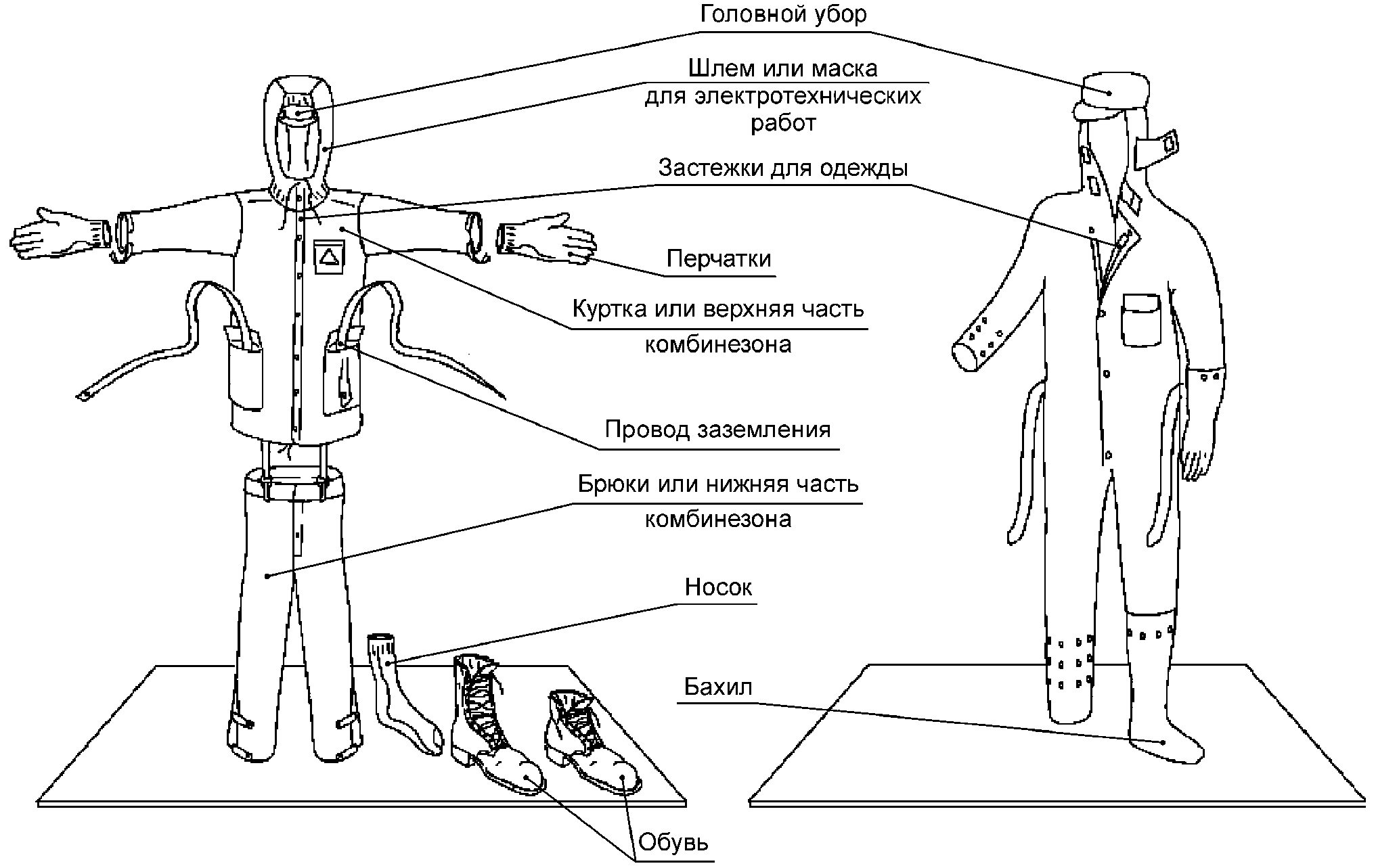 Головной убор

Шлем или маска для электротехнических работ

Застежки для одежды

Перчатки

Куртка или верхняя часть комбинезона

Провод заземления

Брюки или нижняя часть комбинезона

Носок

Бахил

Обувь