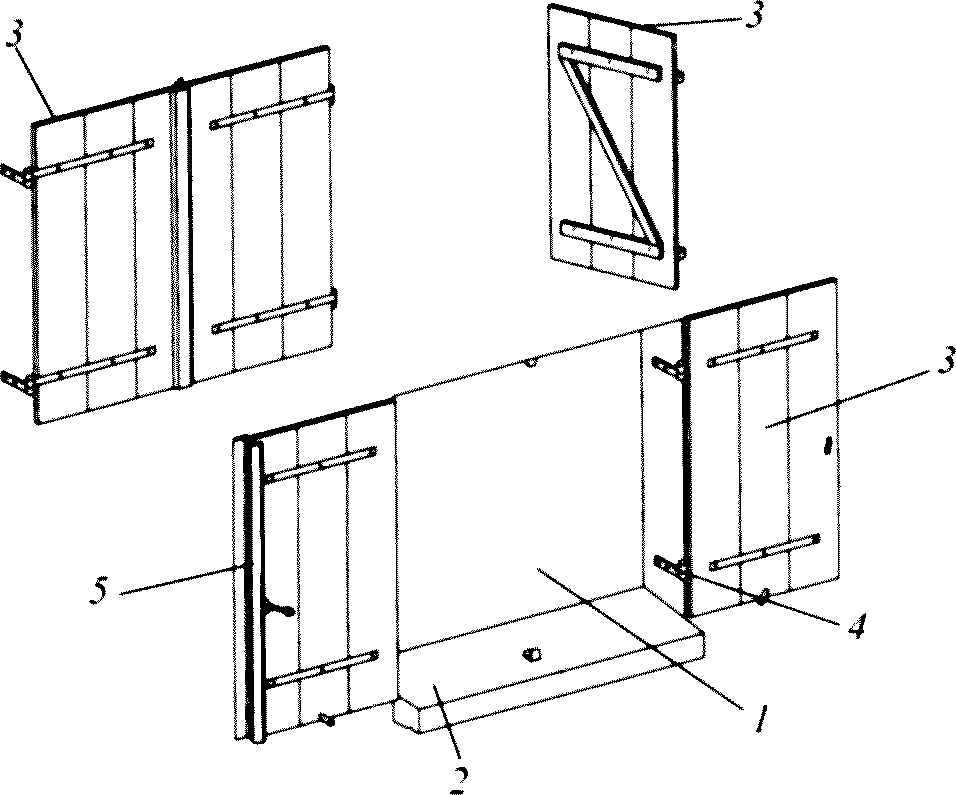 3
3
3
5
4
1
2