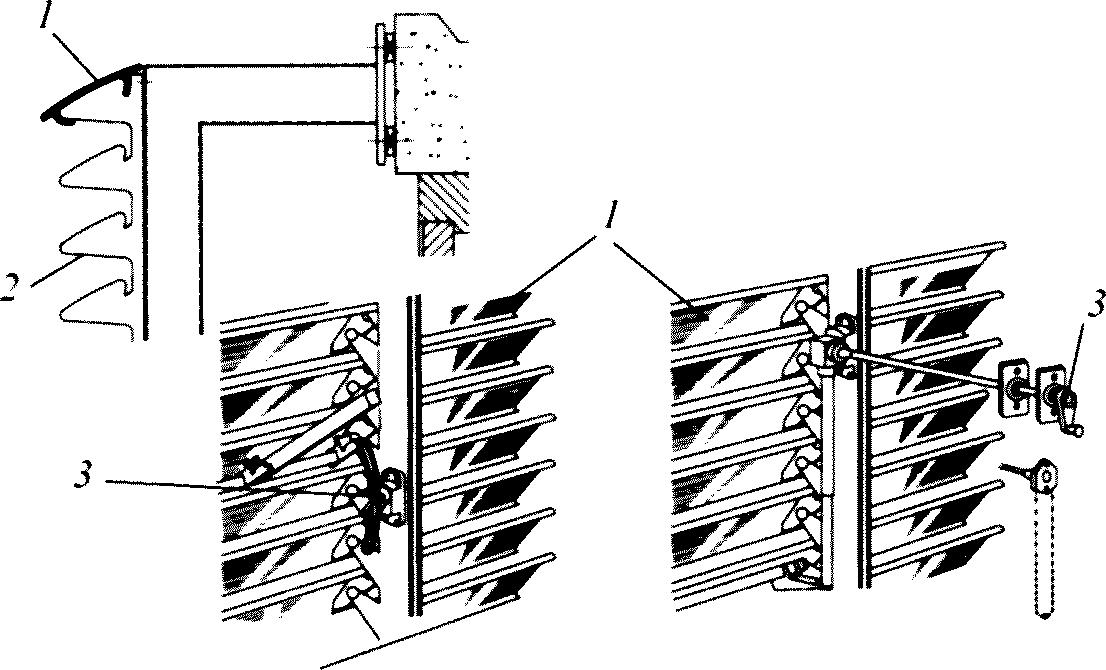 1
2
1
3
3