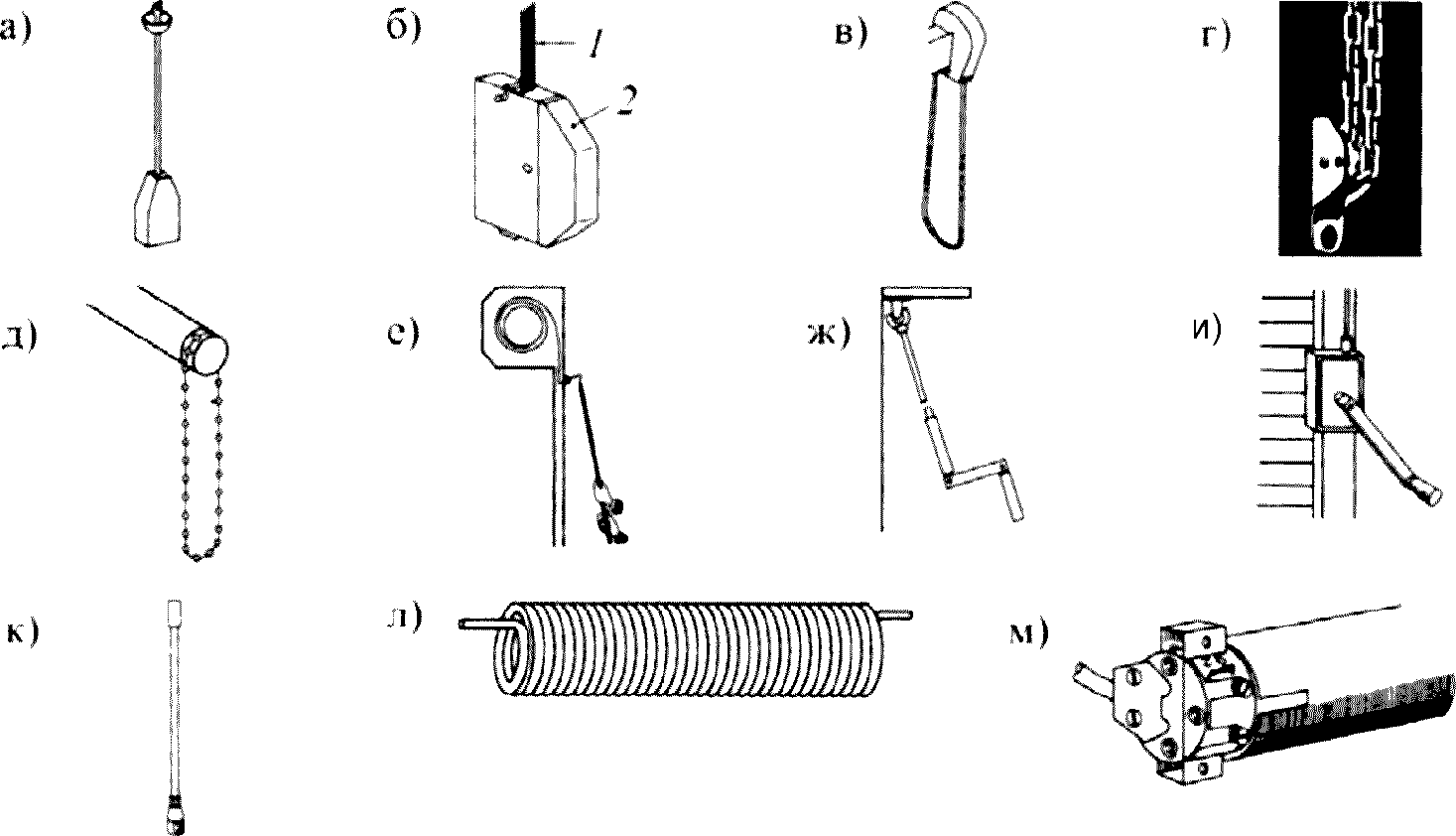 а)

б)

1

2

в)

г)

д)

е)

ж)

и)

к)

л)

м)