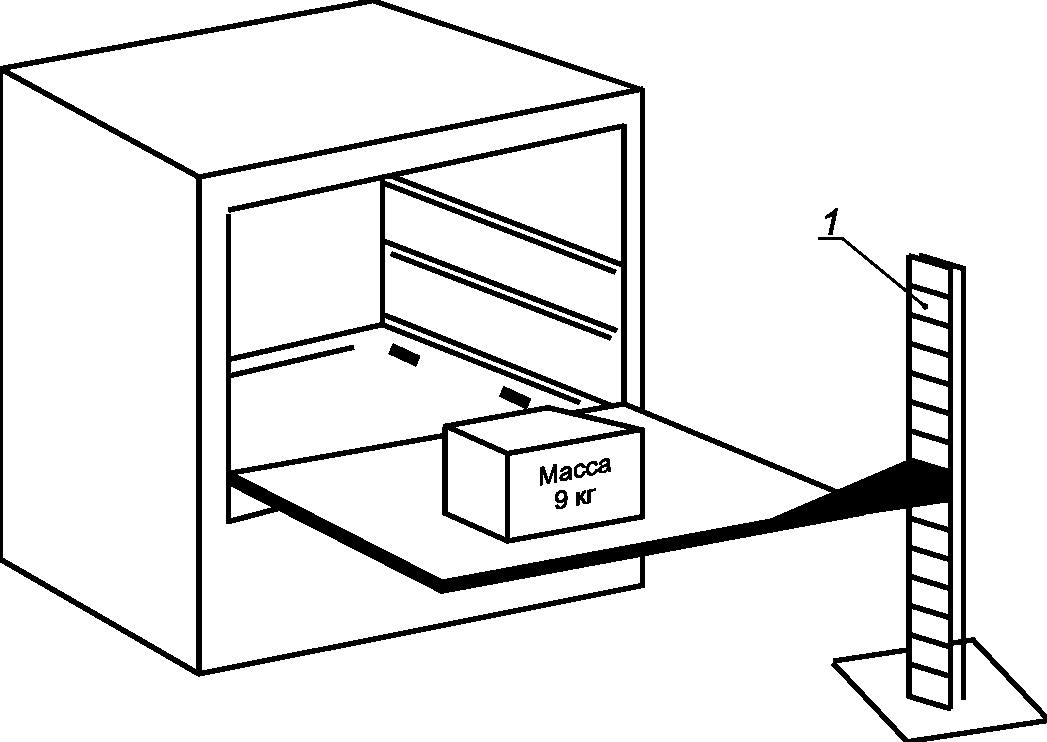 1

Масса
9 кг