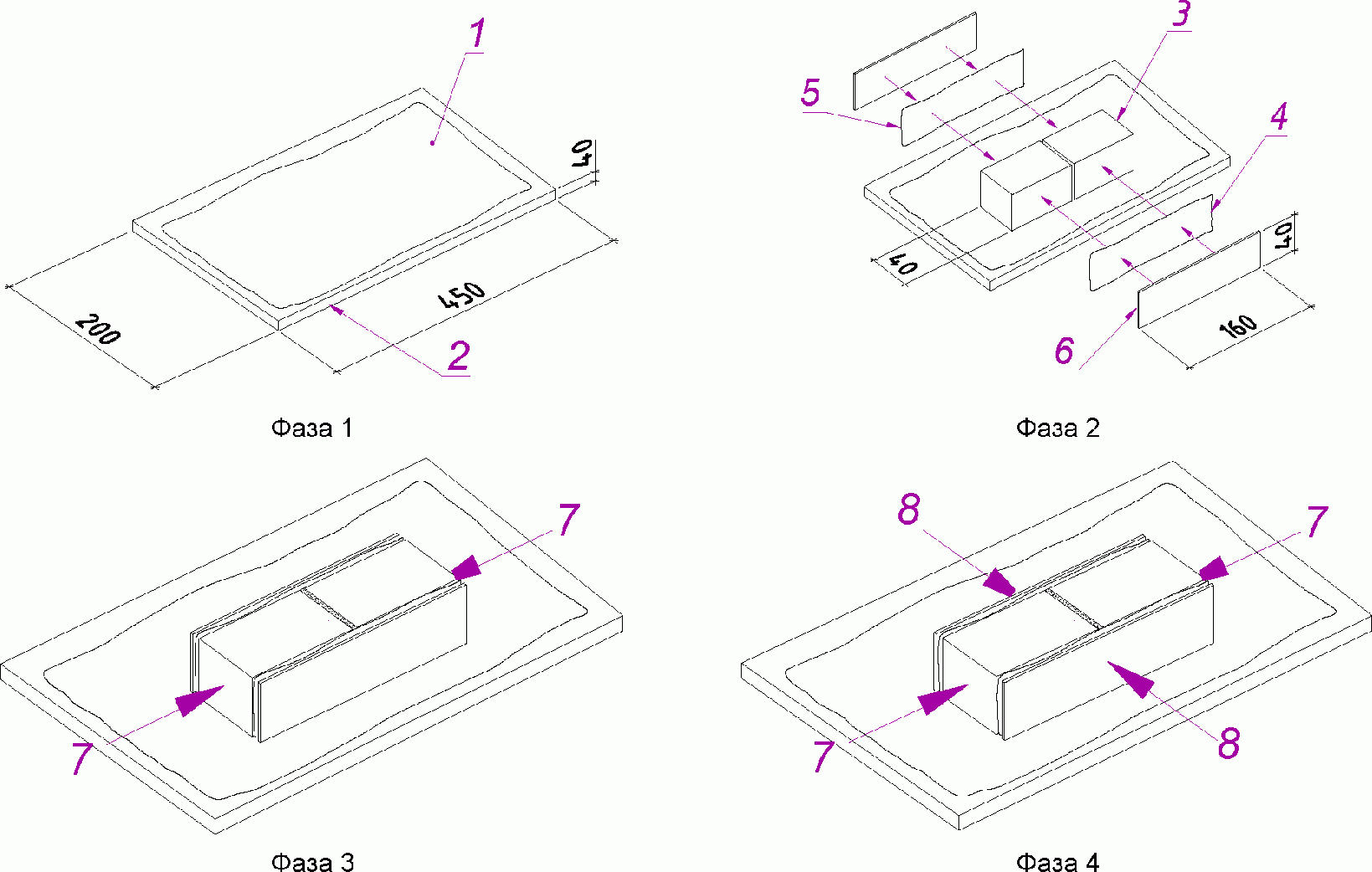 1

40

200

450

2

Фаза 1

3

5

4

40

40

160

6

Фаза 2

7

7

Фаза 3

8

7

7

8

Фаза 4