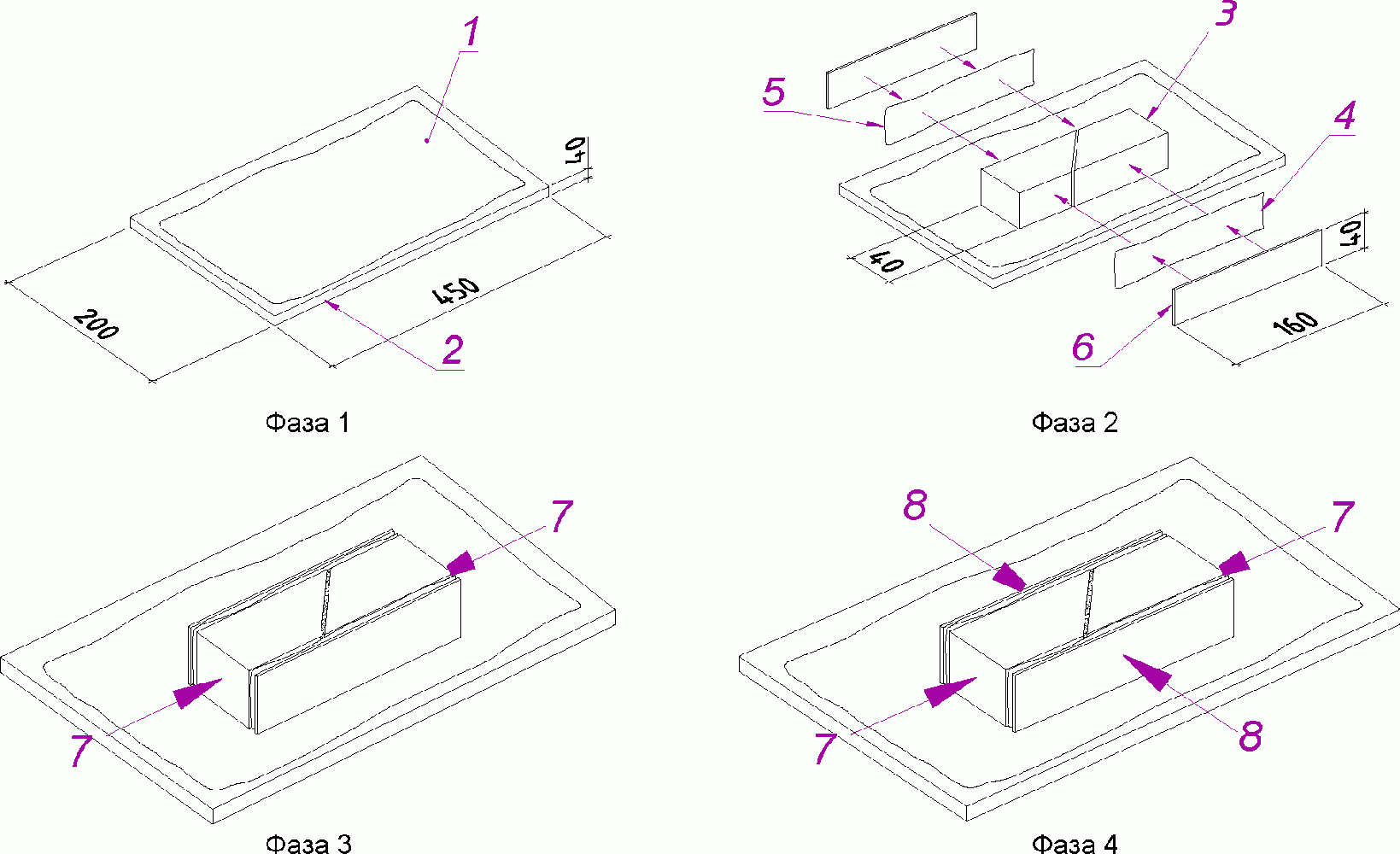 1
40
200
450
2
Фаза 1

3
5
4
40
40
6
160
Фаза 2

7
7
Фаза 3

8
7
7
8
Фаза 4