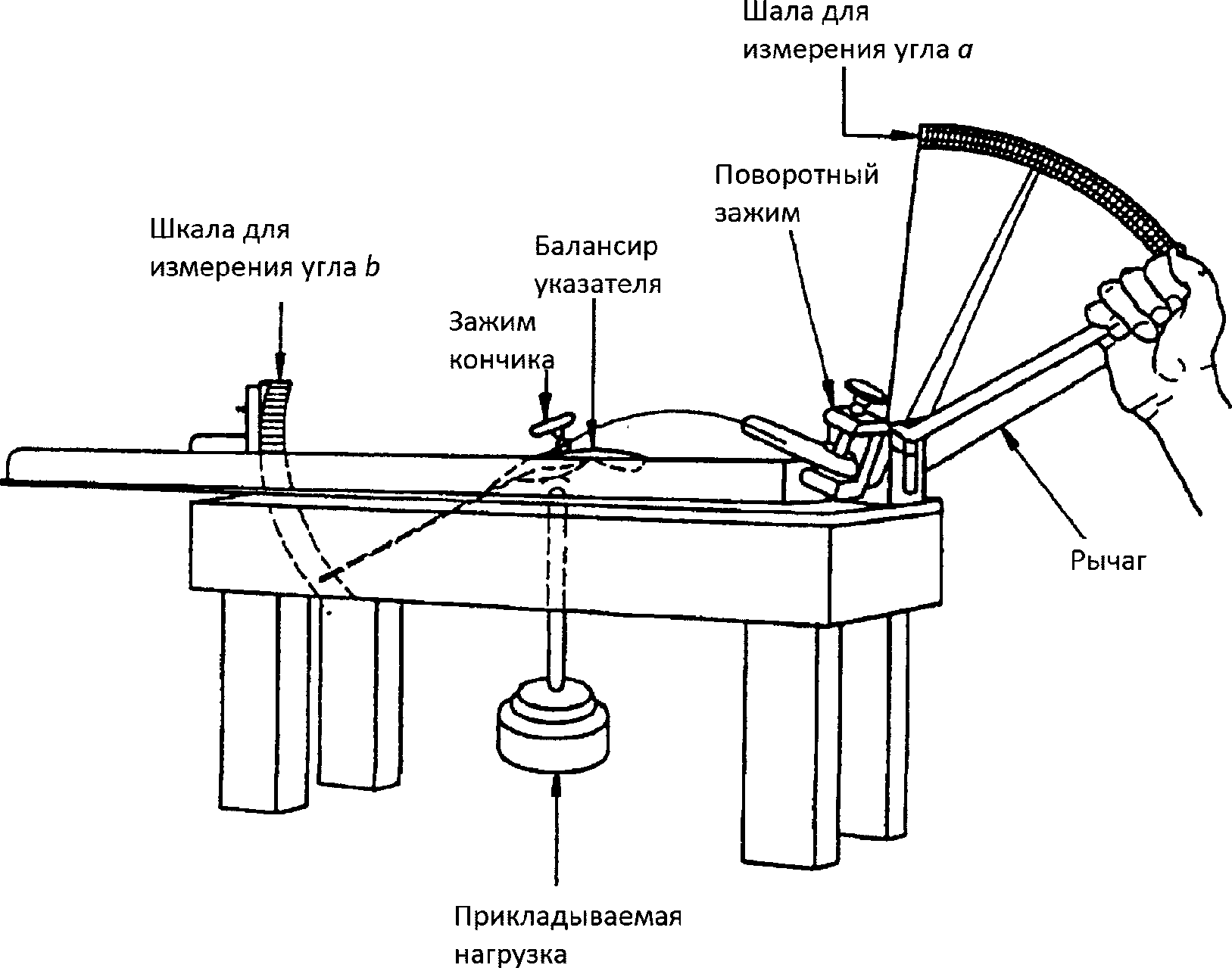 Шала для измерения угла $a$

Поворотный зажим

Шкала для измерения угла $b$

Балансир указателя

Зажим кончика

Рычаг

Прикладываемая нагрузка