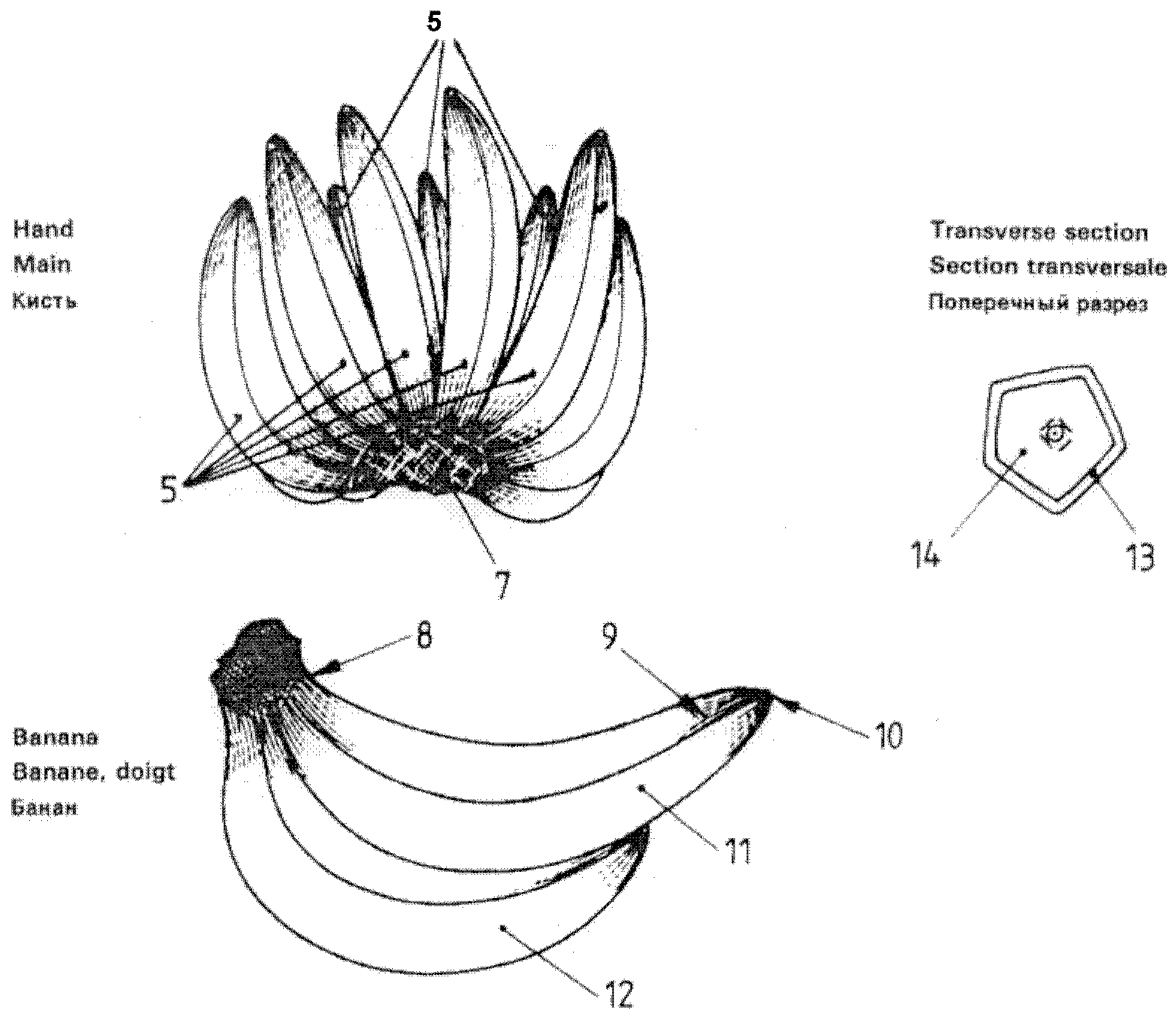 5

Hand
Main
Кисть

Transverse section
Section transversale
Поперечный разрез

5

7

14

13

8

9

10

Banana
Banane, doigt
Банан

11

12