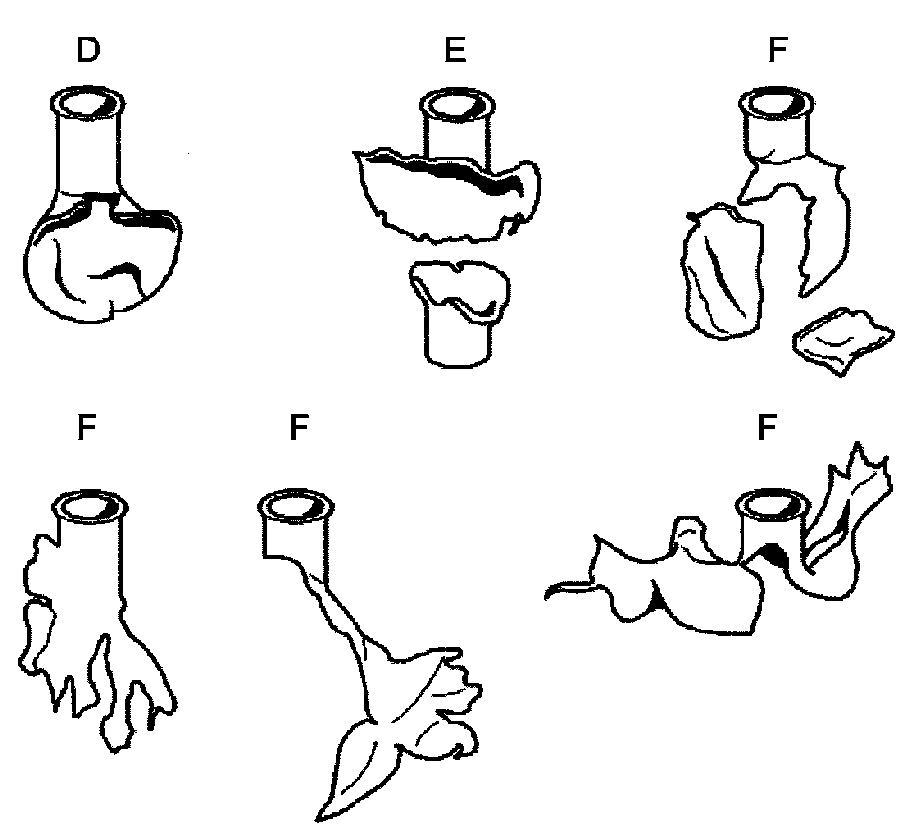 D

E

F

F

F

F