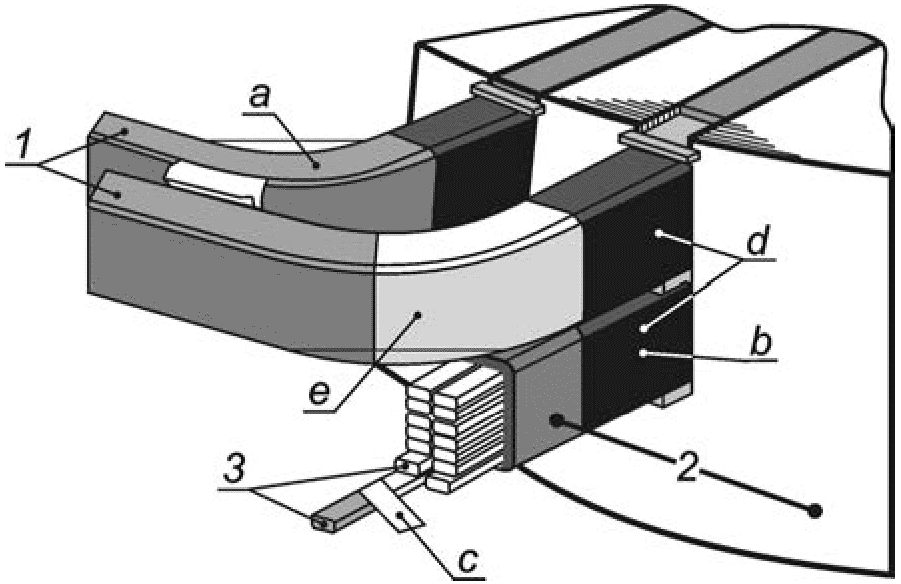 a
1
d
b
e
2
3
c