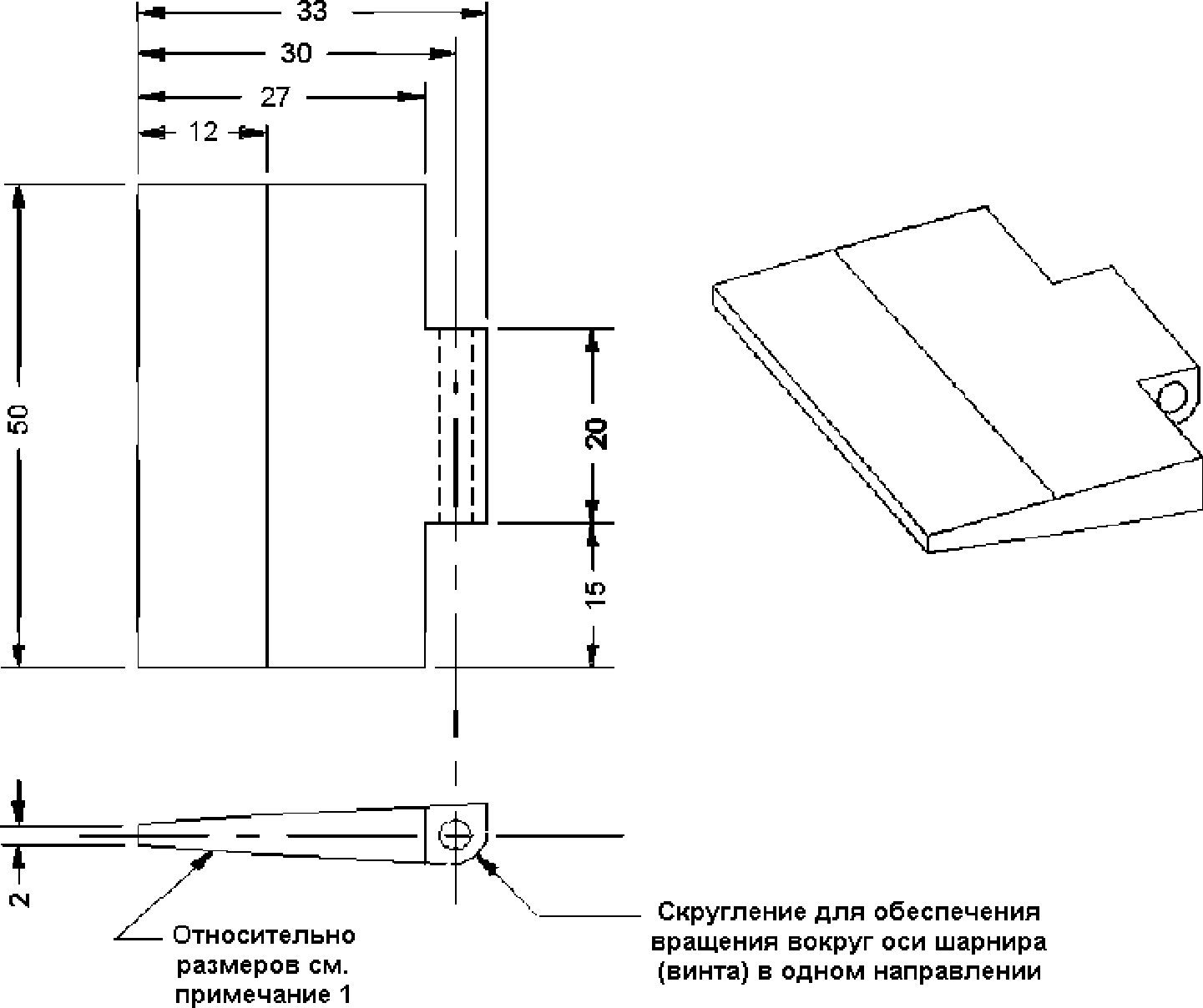 33
30
27
12
50
20
15
2
Относительно размеров см. примечание 1
Скругление для обеспечения вращения вокруг оси шарнира (винта) в одном направлении