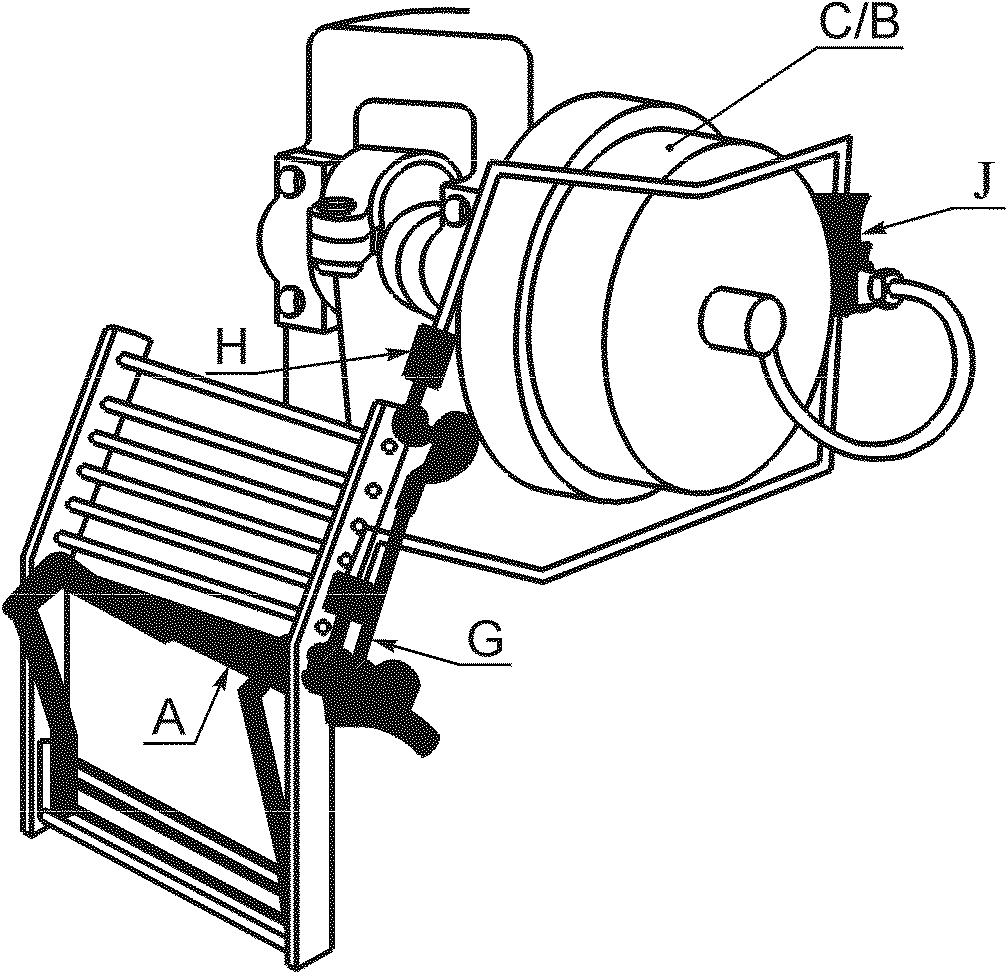 C/B
J
H
G
A