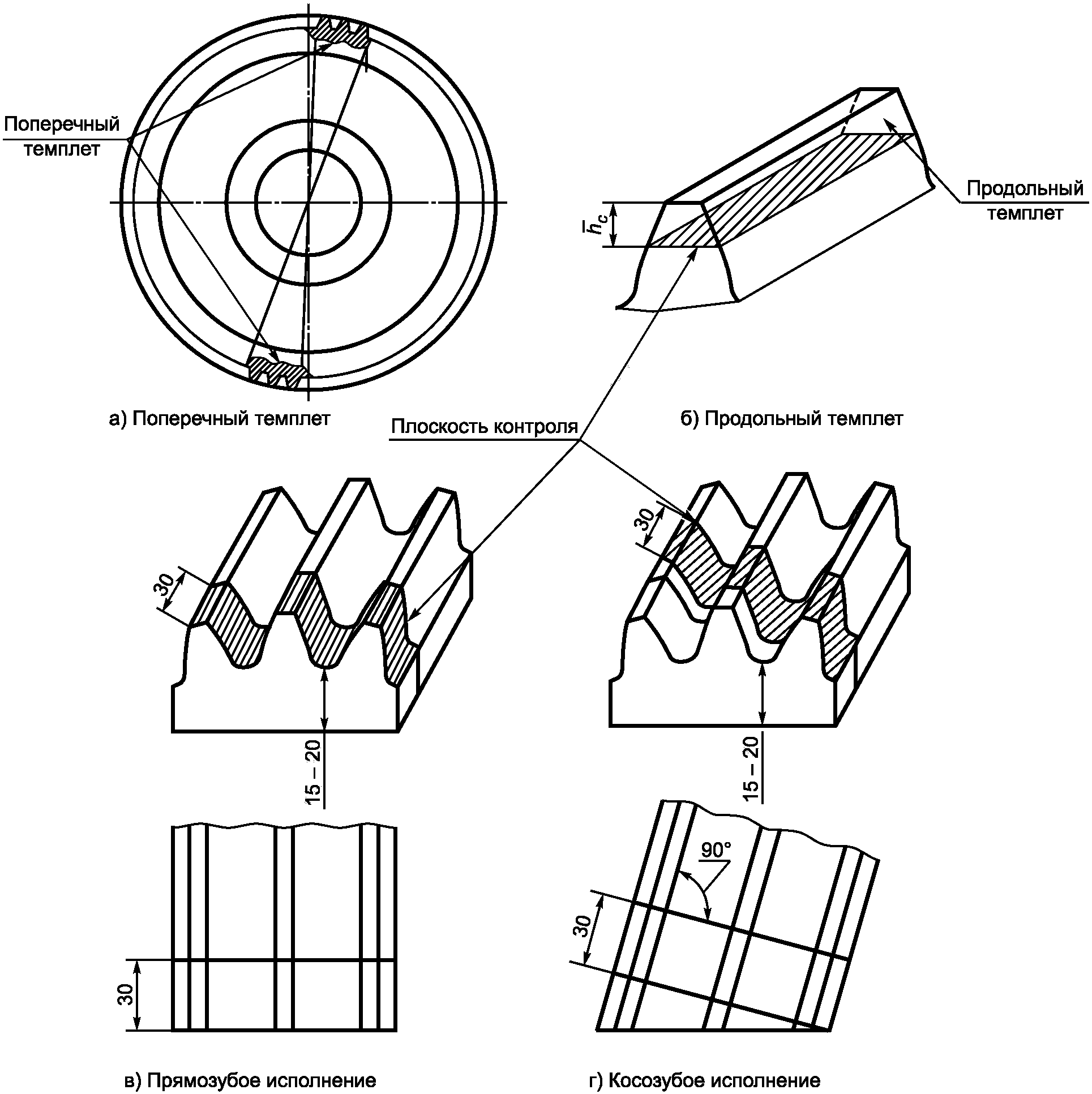 Поперечный темплет

Продольный темплет

$\bar{h}_c$

а) Поперечный темплет

Плоскость контроля

б) Продольный темплет

30

30

15 – 20

15 – 20

90°

30

30

в) Прямозубое исполнение

г) Косозубое исполнение