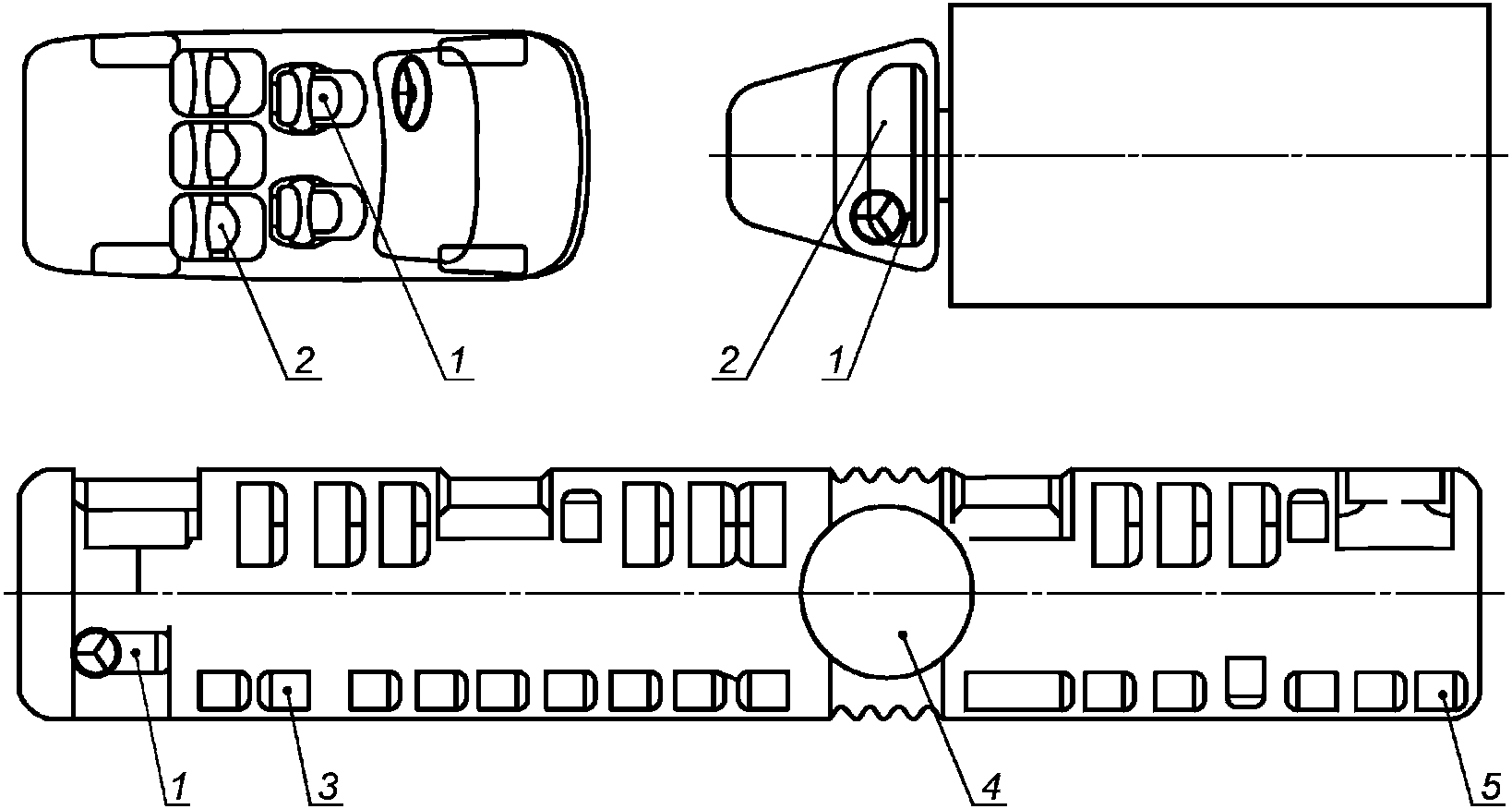 2
1
2
1
1
3
4
5