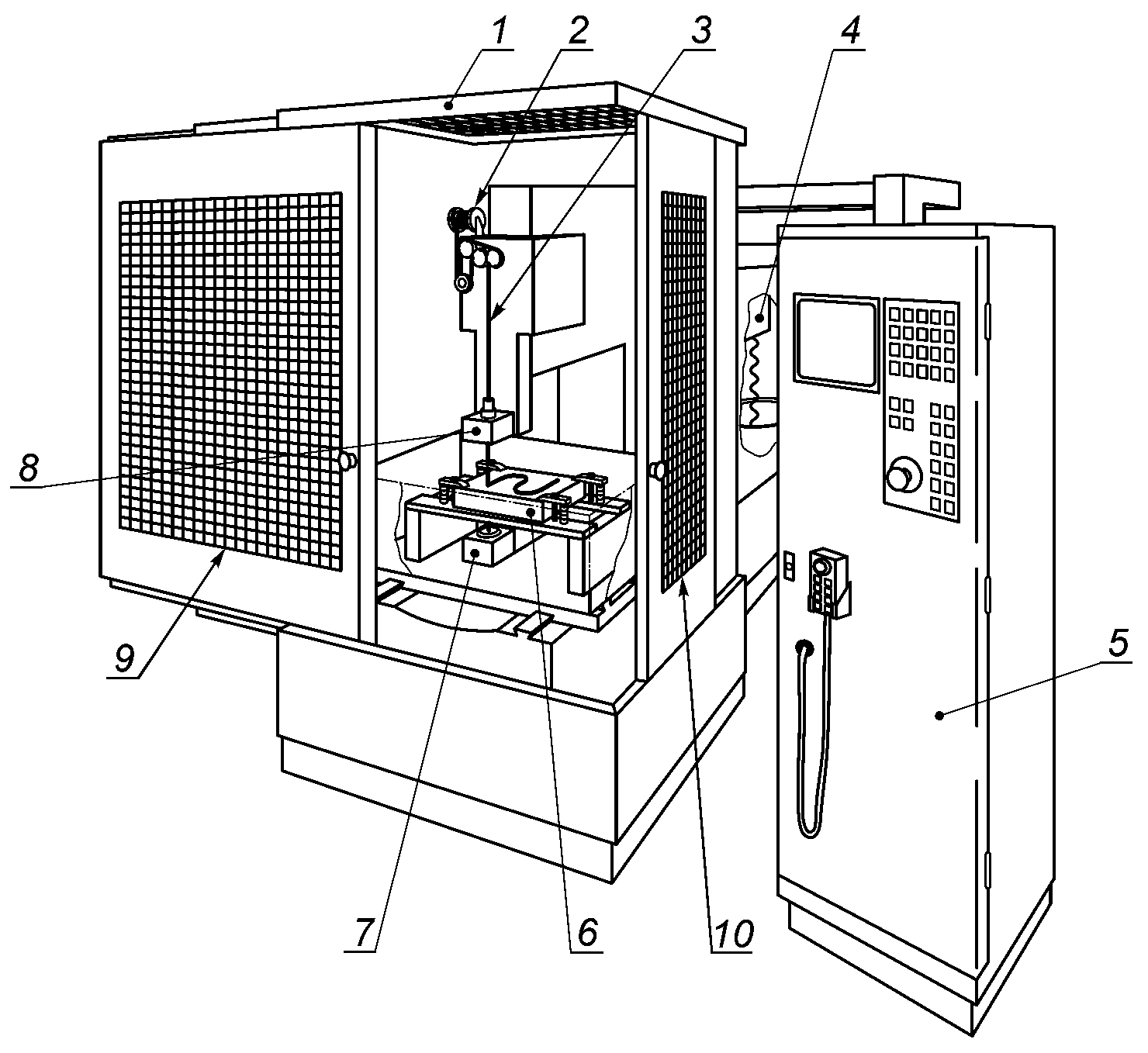 1
2
3
4
8
9
5
7
6
10