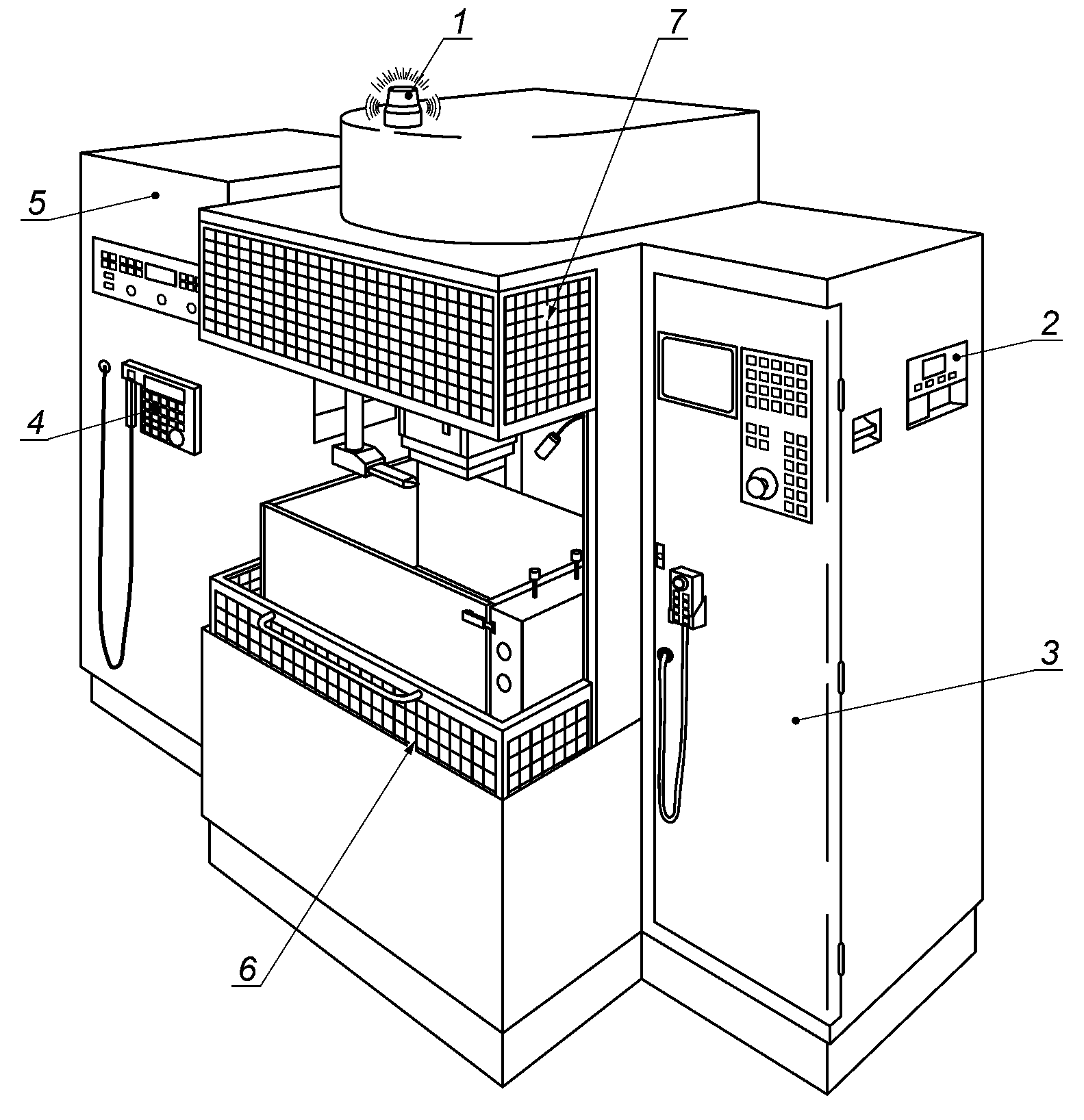 1
7
5
2
4
3
6