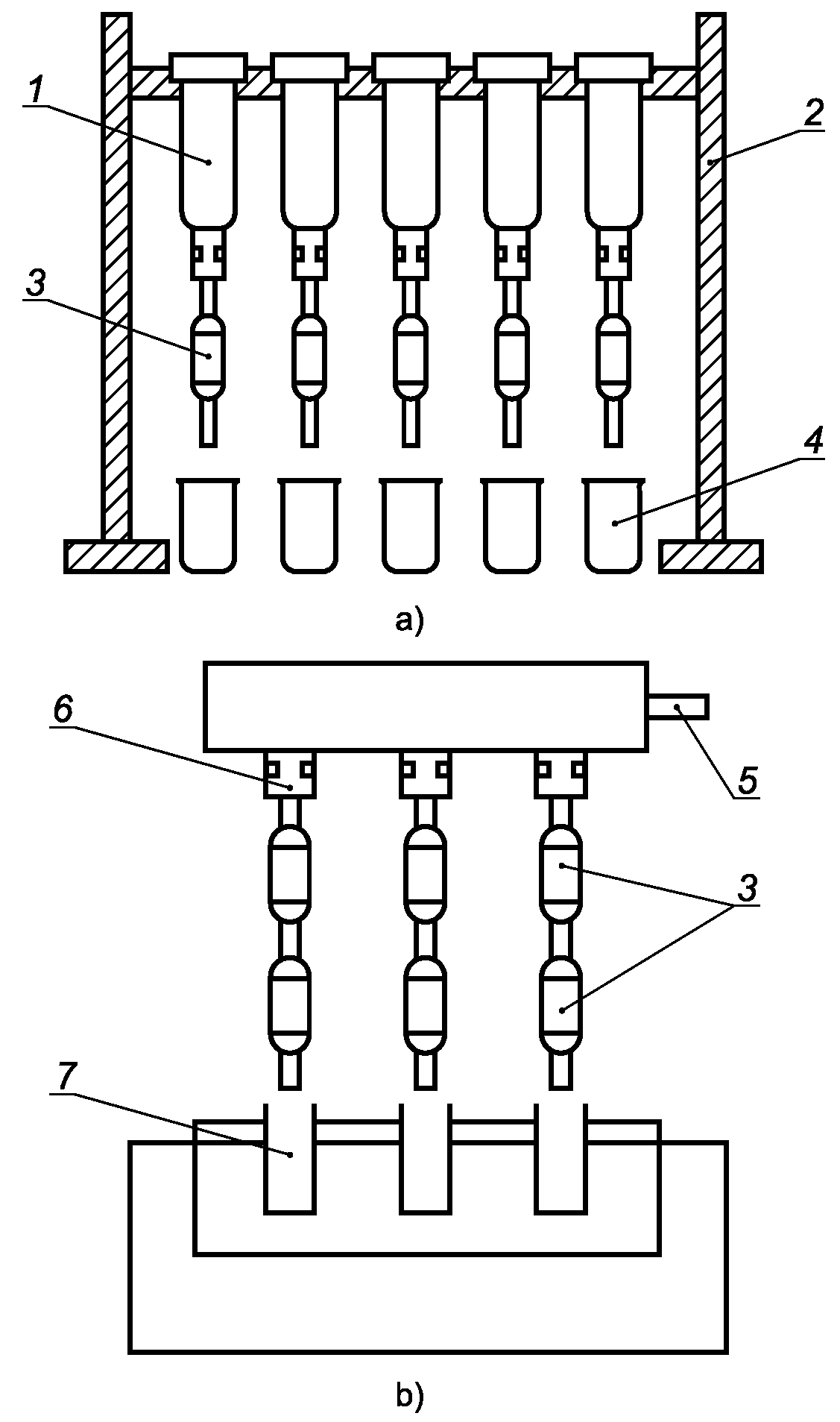 1
2
3
4
a)
6
5
3
7
b)