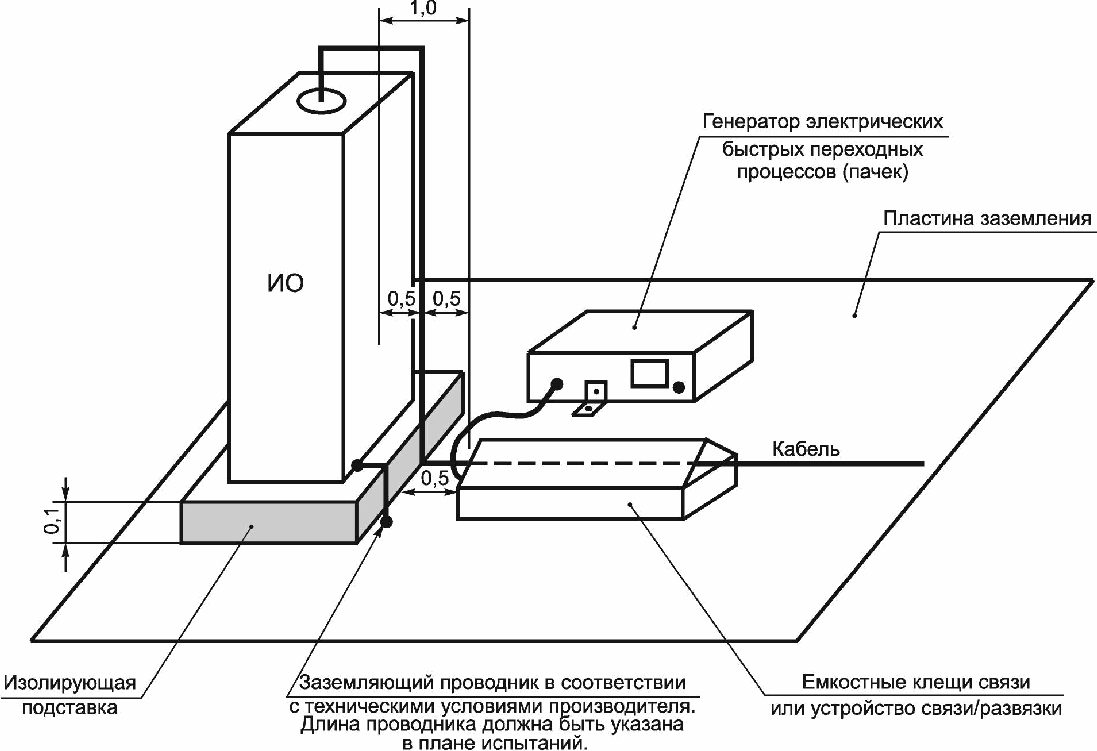 1,0

Генератор электрических быстрых переходных процессов (пачек)

Пластина заземления

ИО

0,5

0,5

Кабель

0,5

0,1

Изолирующая подставка

Заземляющий проводник в соответствии с техническими условиями производителя. Длина проводника должна быть указана в плане испытаний.

Емкостные клещи связи или устройство связи/развязки