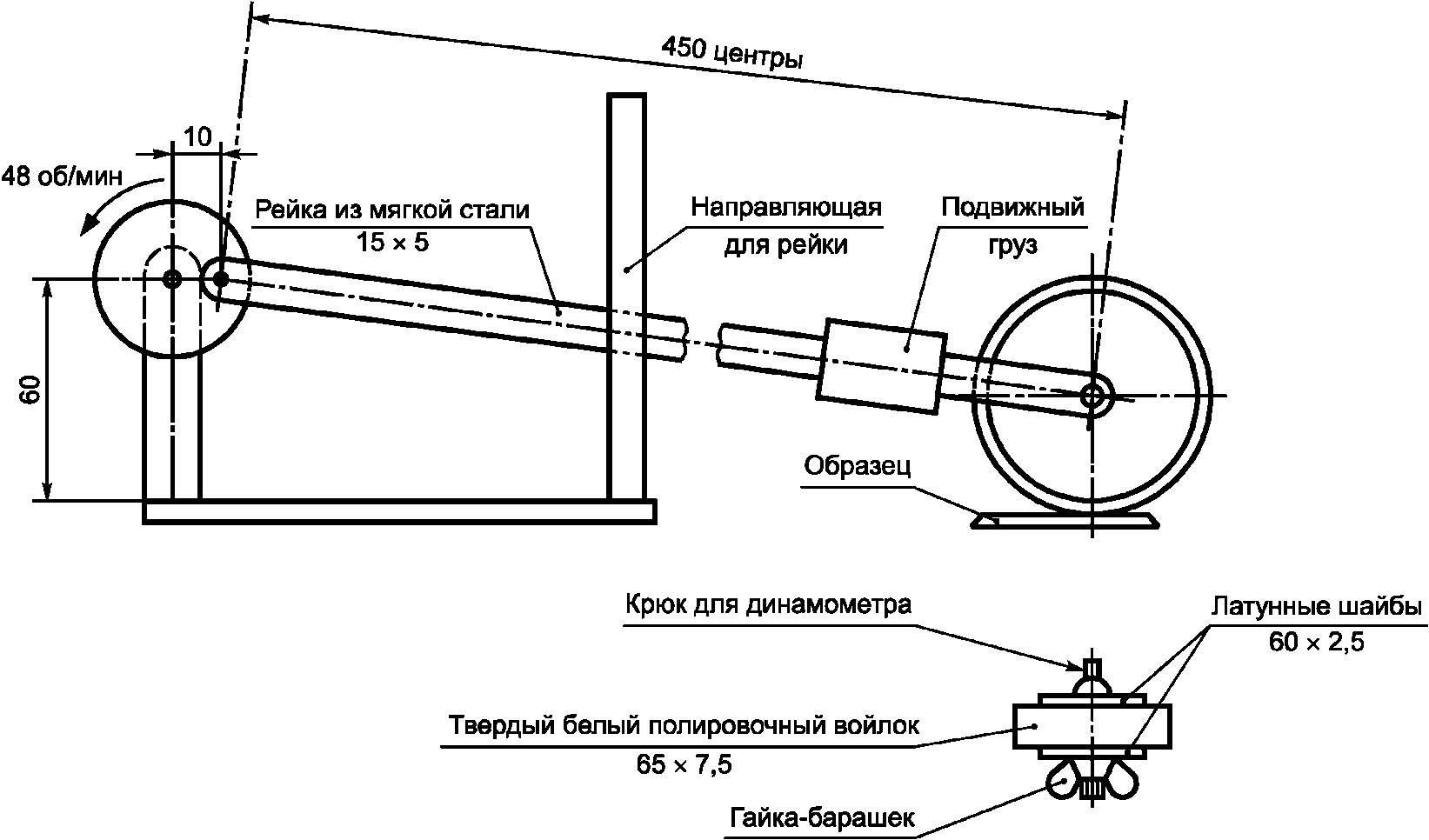 450 центры

10

48 об/мин

Рейка из мягкой стали
15 × 5

Направляющая
для рейки

Подвижный
груз

60

Образец

Крюк для динамометра

Латунные шайбы
60 × 2,5

Твердый белый полировочный войлок
65 × 7,5

Гайка-барашек