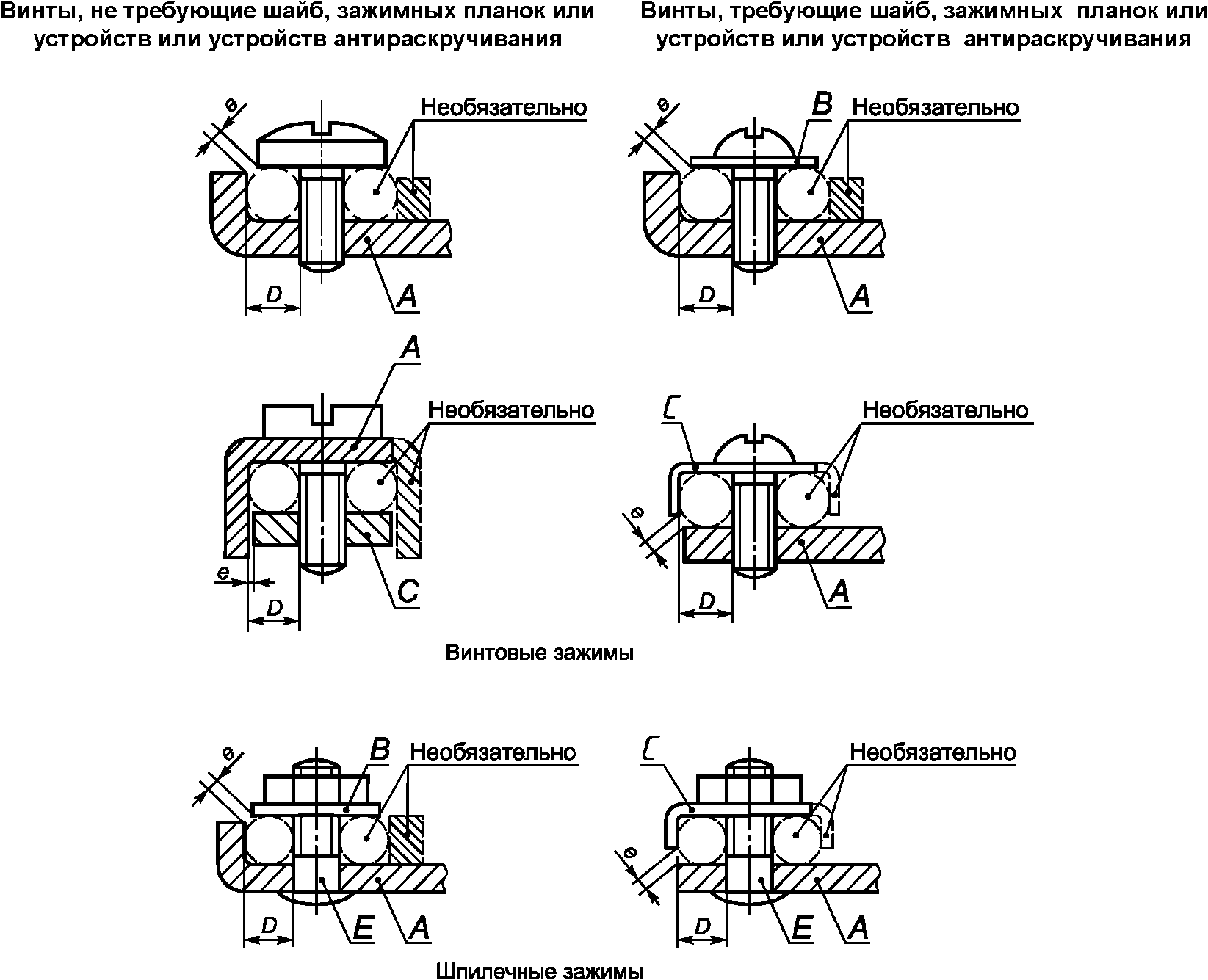 Винты, не требующие шайб, зажимных планок или устройств или устройств антираскручивания

Винты, требующие шайб, зажимных планок или устройств или устройств антираскручивания

e
Необязательно
D
A

e
B
Необязательно
D
A

A
Необязательно
e
D
C

C
Необязательно
e
D
A

Винтовые зажимы

e
B
Необязательно
D
E
A

C
Необязательно
e
D
E
A

Шпилечные зажимы