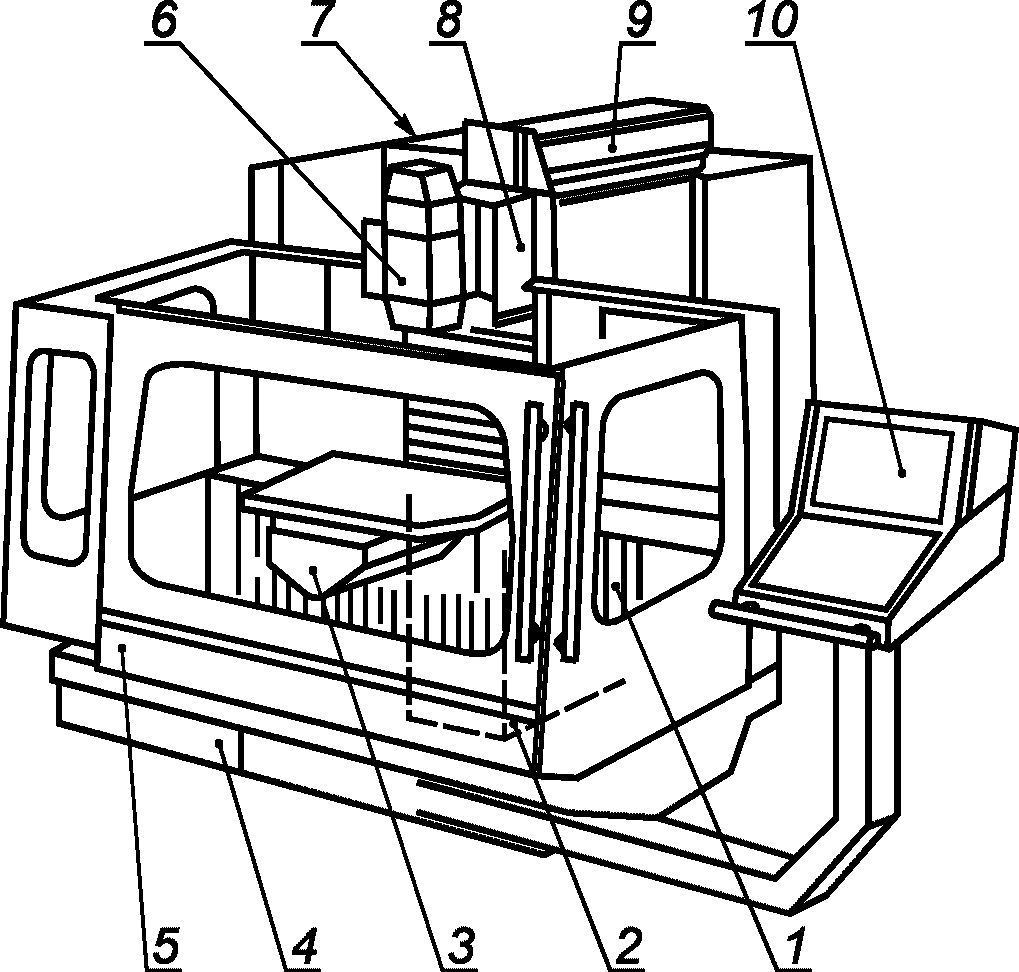 6
7
8
9
10
5
4
3
2
1