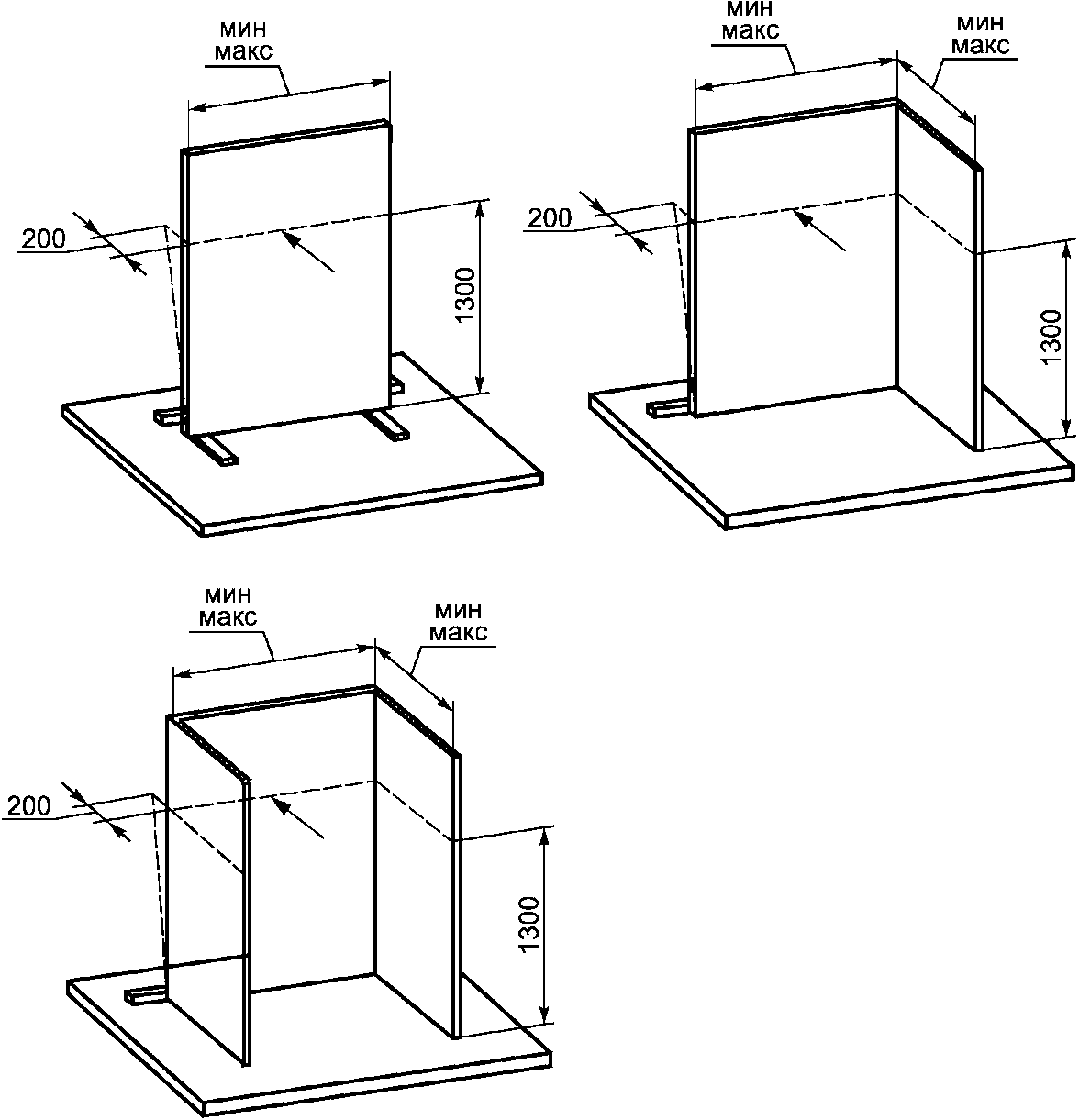 мин
макс

200

1300

мин
макс

мин
макс

200

1300

мин
макс

мин
макс

200

1300