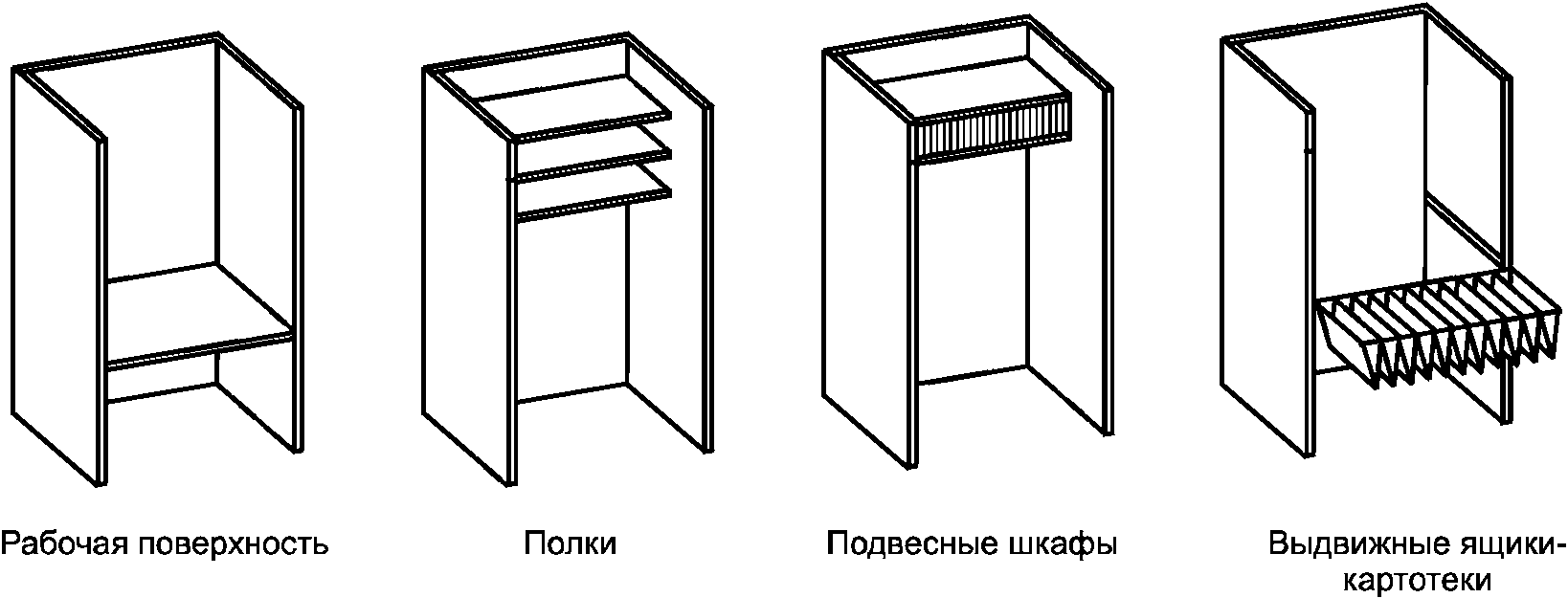 Рабочая поверхность

Полки

Подвесные шкафы

Выдвижные ящики-картотеки