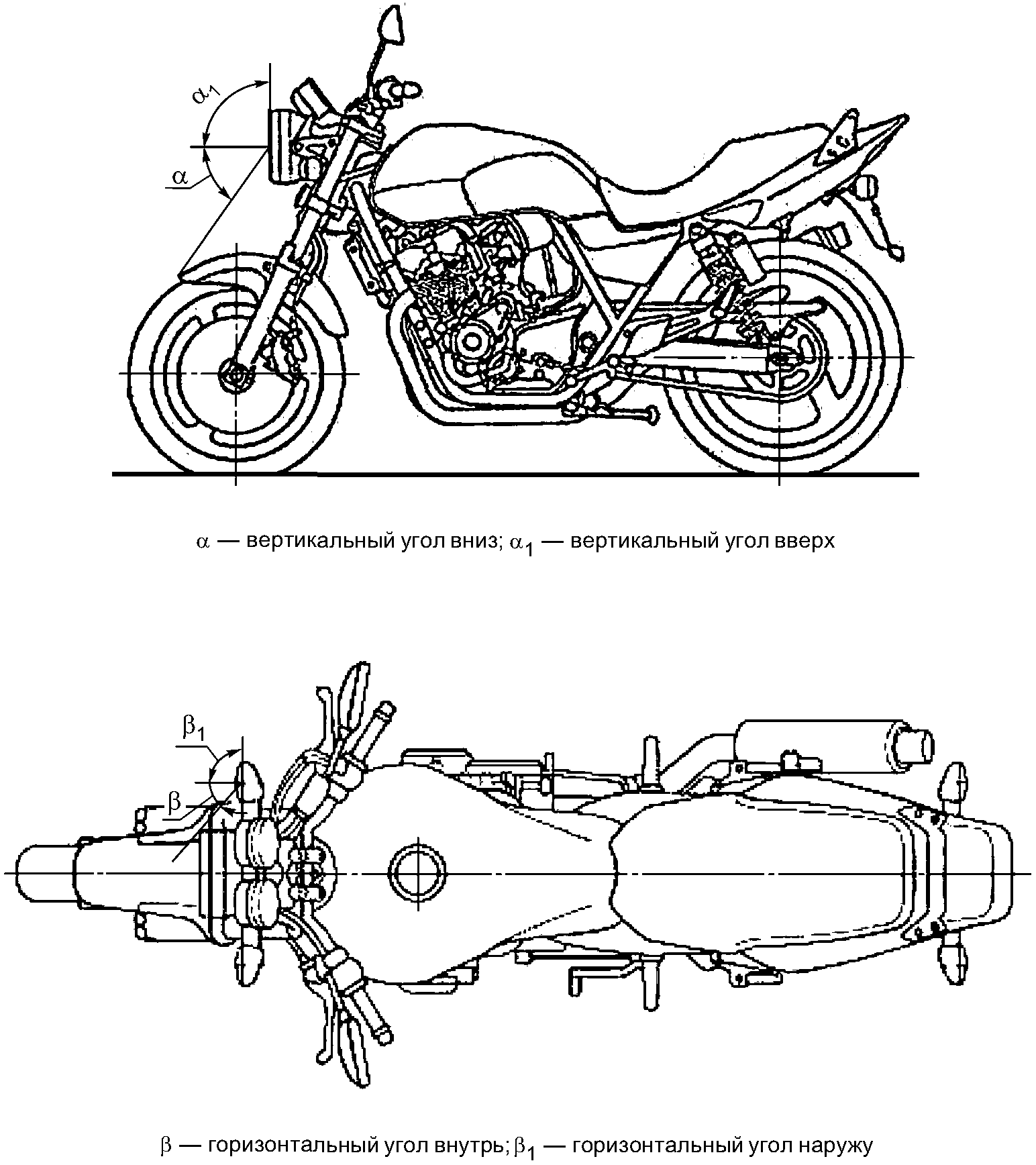 $\alpha_1$

$\alpha$

$\alpha$ — вертикальный угол вниз; $\alpha_1$ — вертикальный угол вверх

$\beta_1$

$\beta$

$\beta$ — горизонтальный угол внутрь; $\beta_1$ — горизонтальный угол наружу