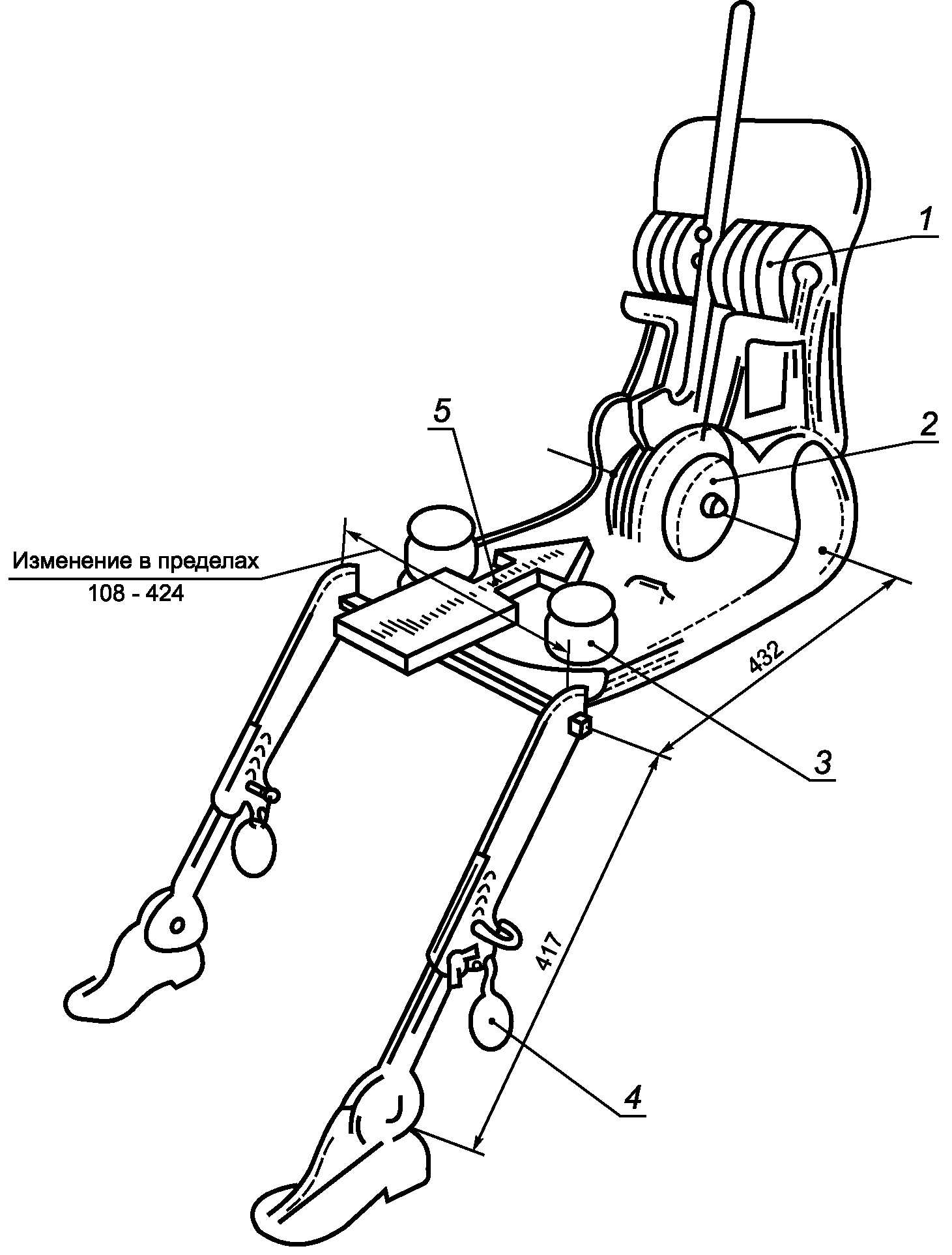 1
5
2
Изменение в пределах
108 - 424
432
3
417
4