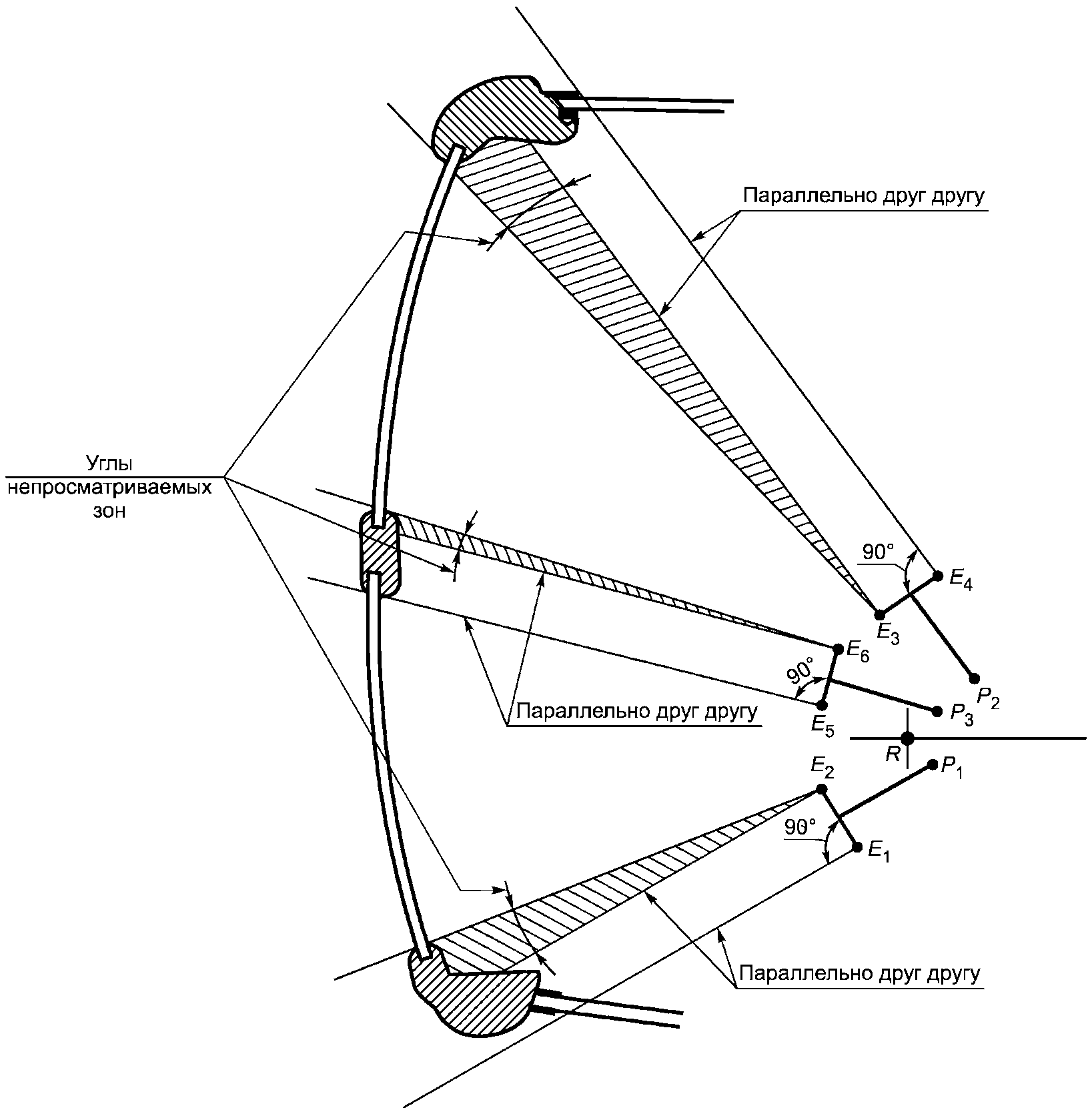 Параллельно друг другу

Углы непросматриваемых зон

90°

$E_4$

$E_3$

$E_6$

90°

$P_2$

Параллельно друг другу

$E_5$

$P_3$

$R$

$E_2$

$P_1$

90°

$E_1$

Параллельно друг другу