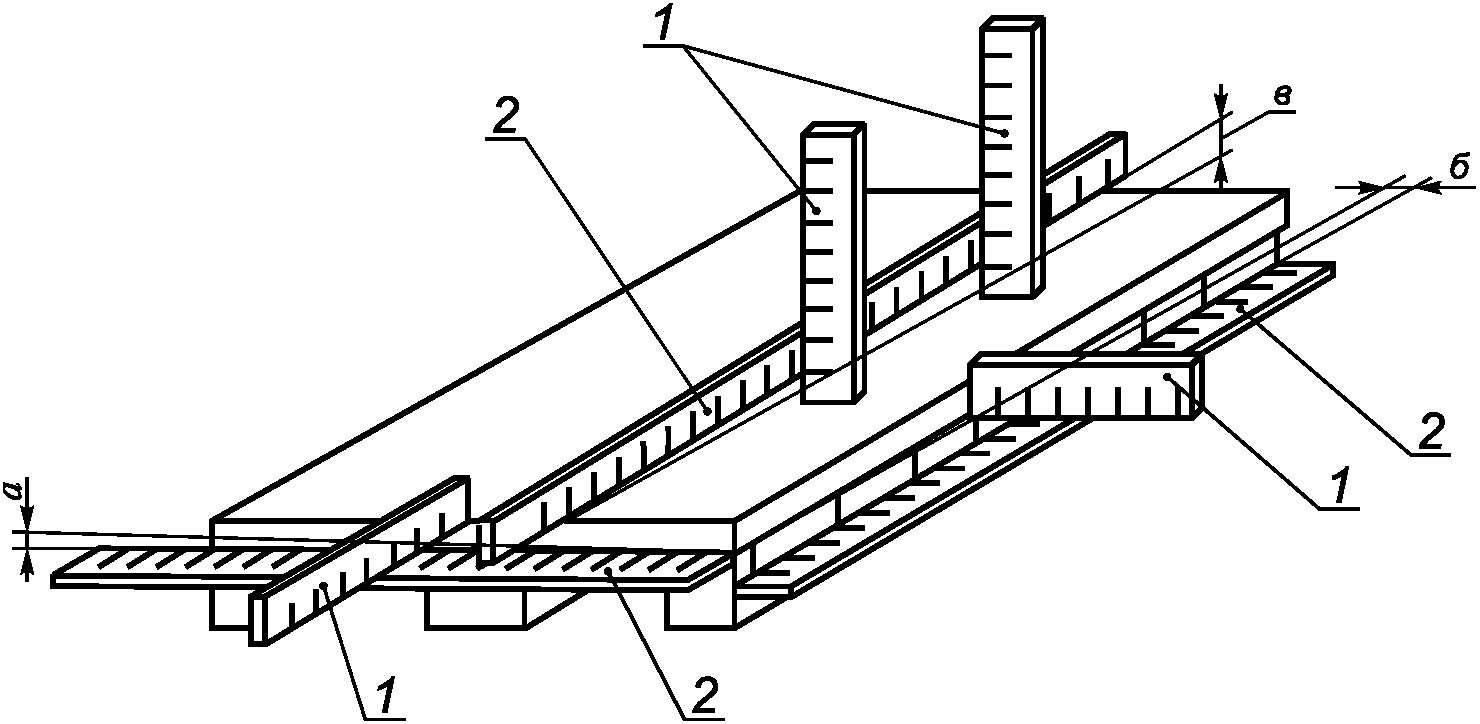 1
2
в
б
2
1
а
1
2