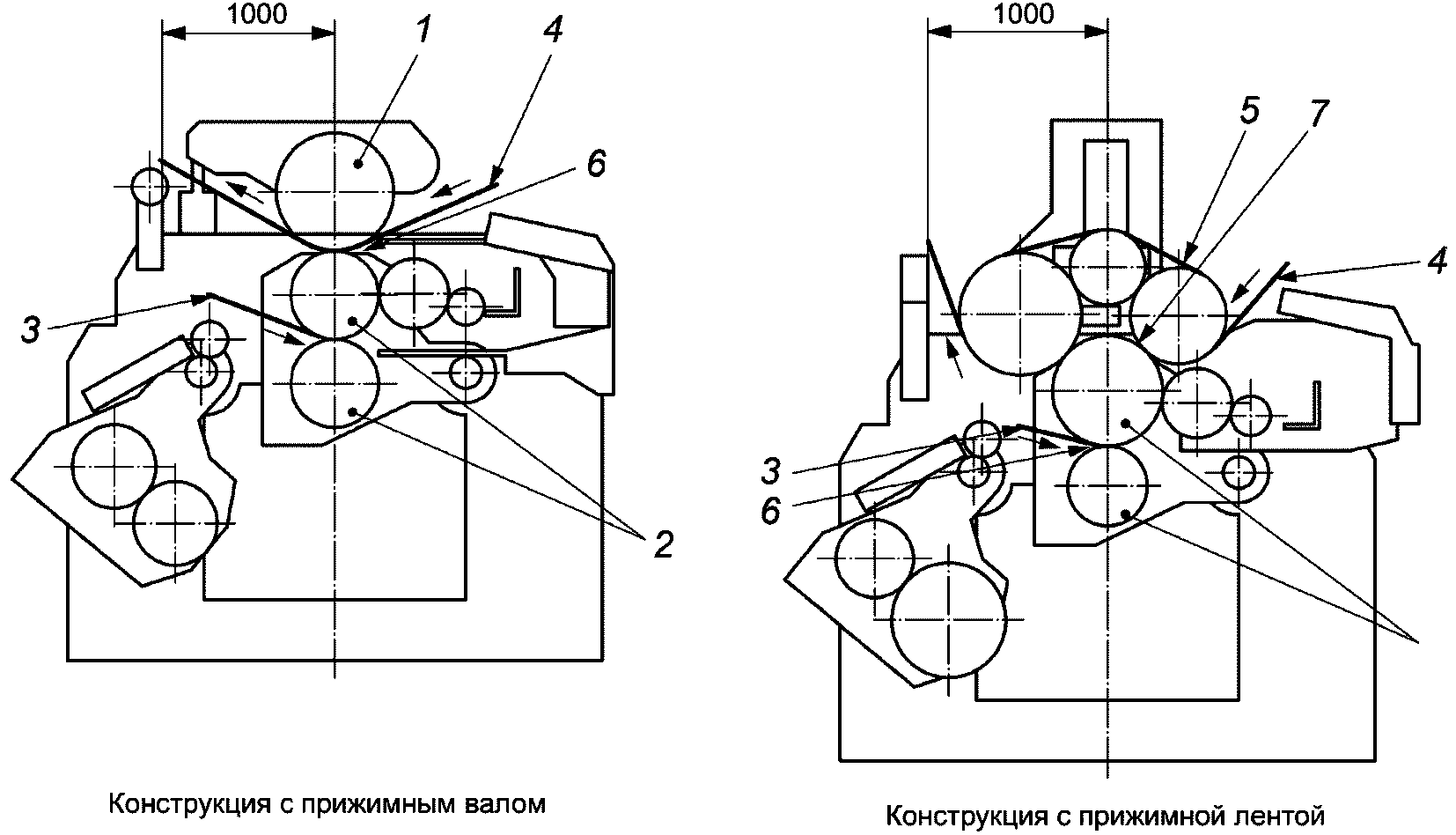 1000
1
4
6
3
2
Конструкция с прижимным валом

1000
5
7
4
3
6
Конструкция с прижимной лентой