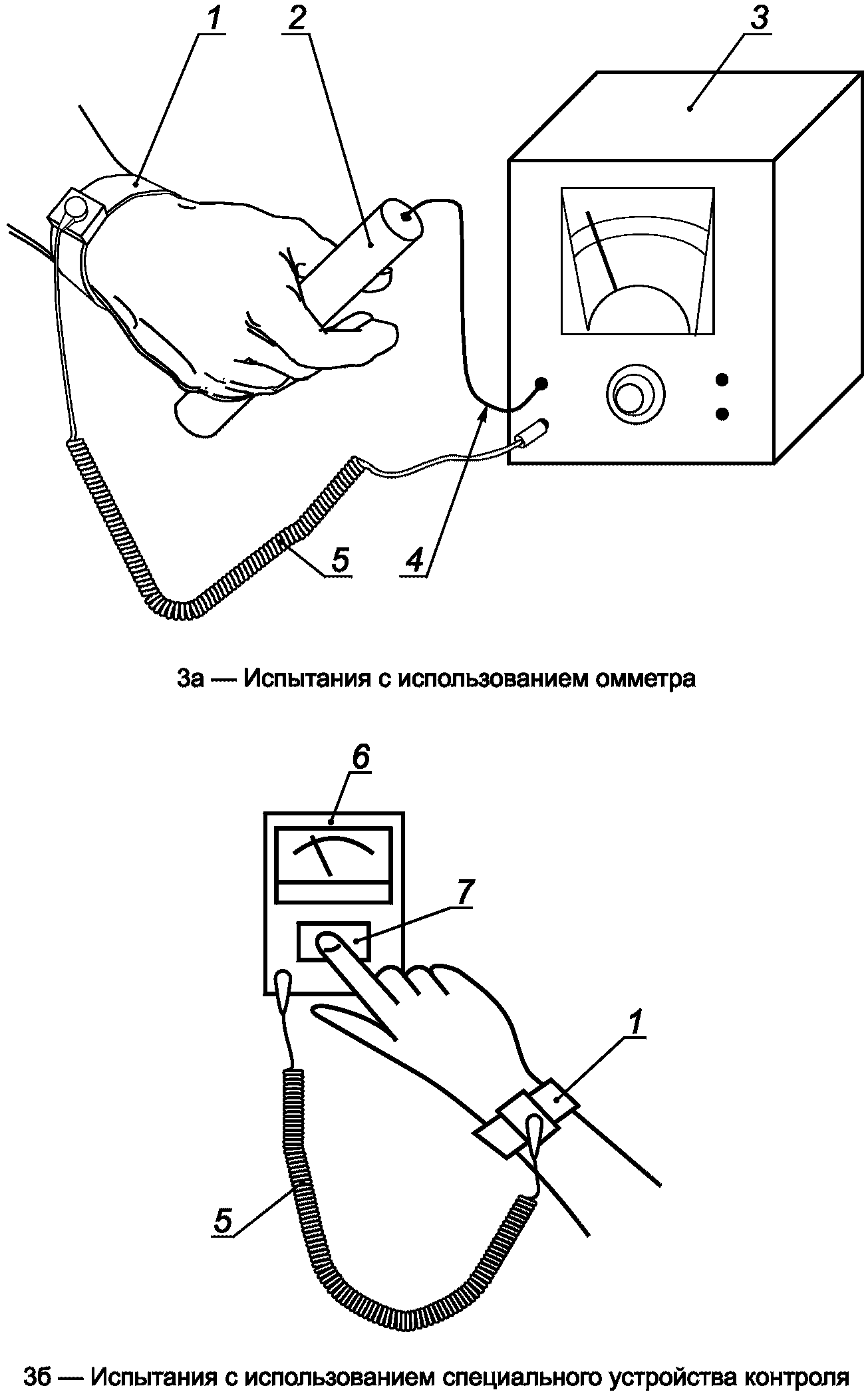 1
2
3
5
4

3а — Испытания с использованием омметра

6
7
1
5

3б — Испытания с использованием специального устройства контроля