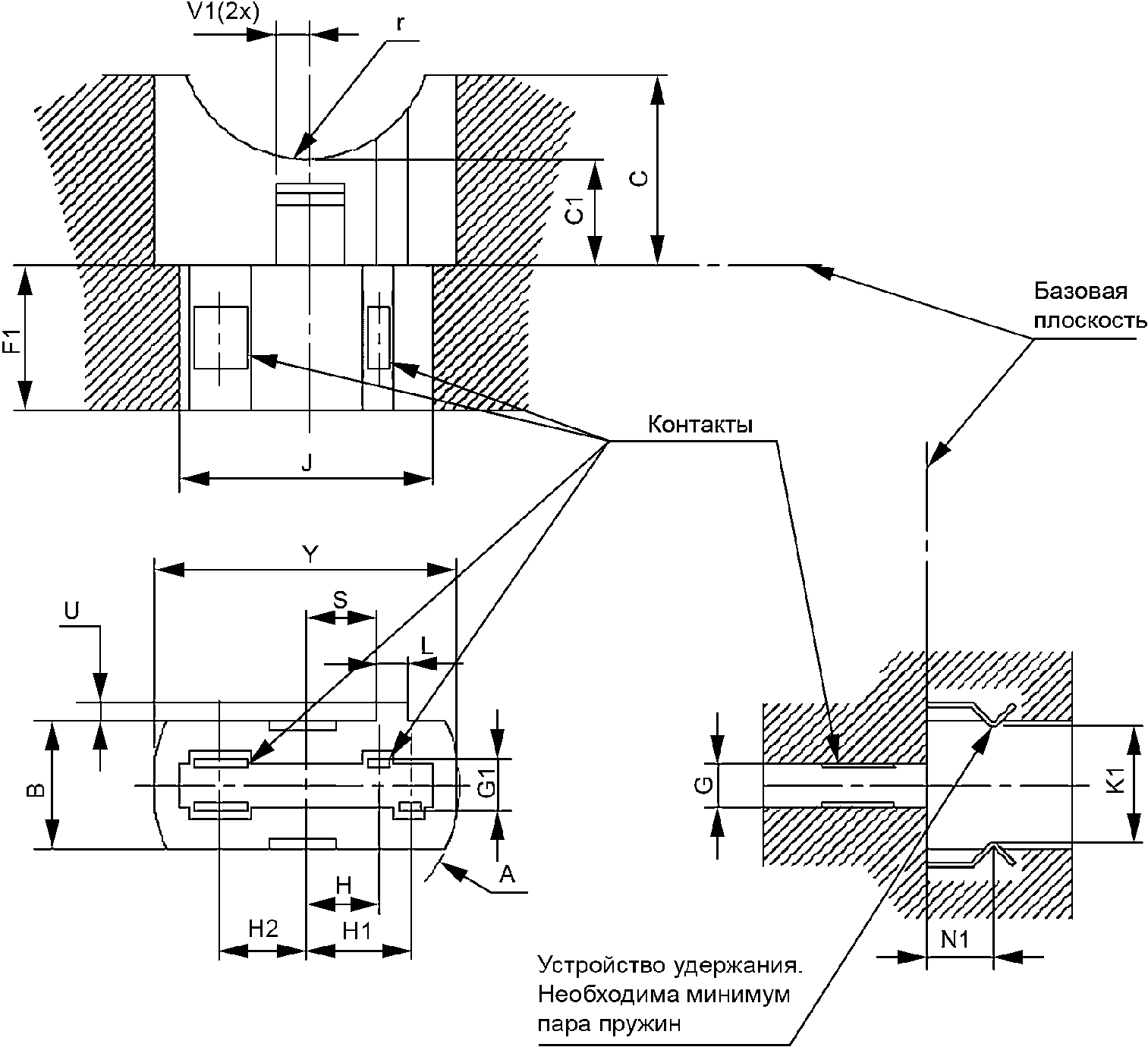 V1(2x)
r
C
C1
F1
J
Базовая плоскость
Контакты
Y
S
U
L
B
G1
A
H
H2
H1
G
K1
N1
Устройство удержания. Необходима минимум пара пружин