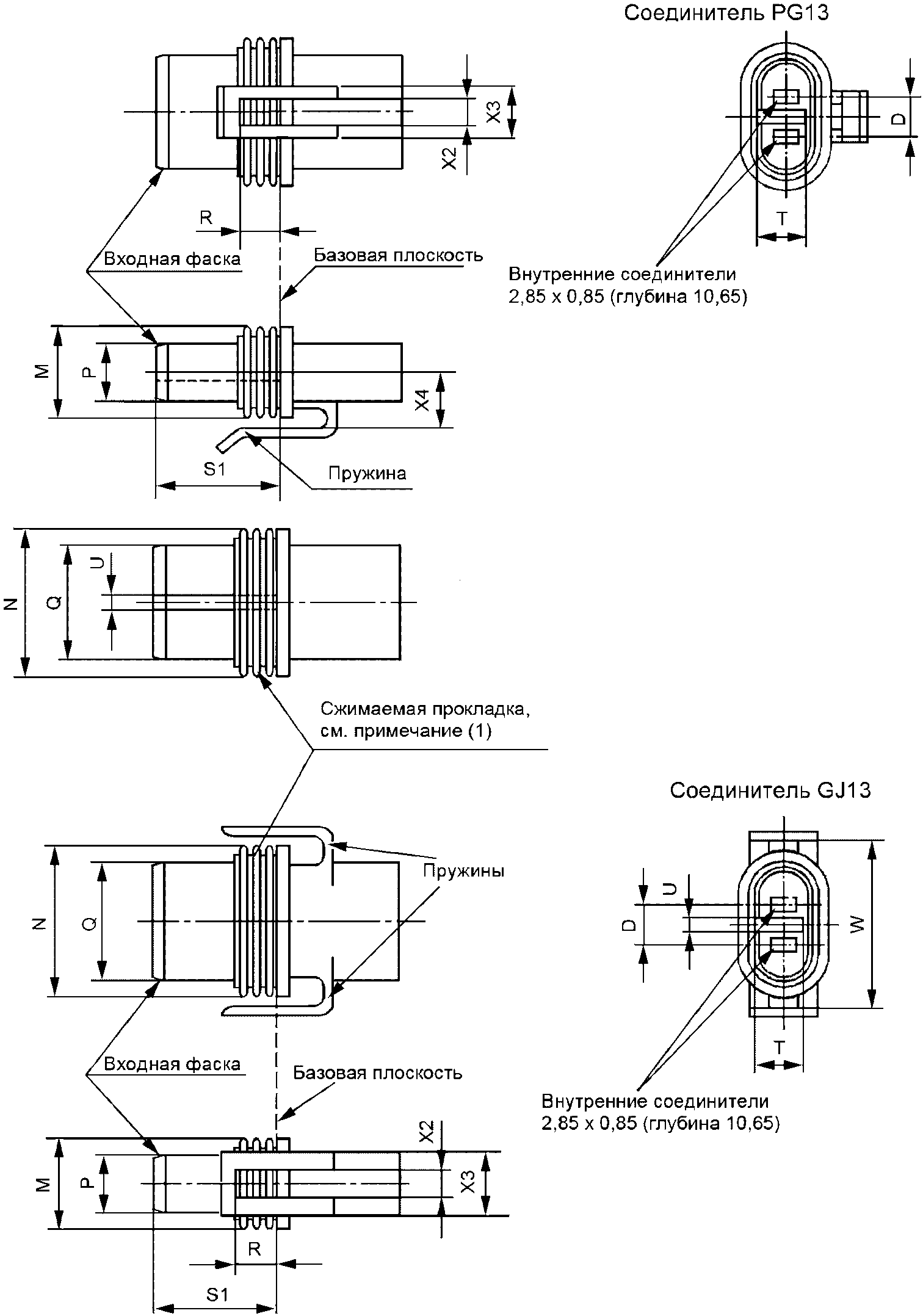 Соединитель PG13

X3

X2

D

R

T

Входная фаска

Базовая плоскость

Внутренние соединители 2,85 x 0,85 (глубина 10,65)

M

P

X4

S1

Пружина

N

Q

U

Сжимаемая прокладка, см. примечание (1)

Соединитель GJ13

Пружины

N

Q

U

D

W

T

Входная фаска

Базовая плоскость

Внутренние соединители 2,85 x 0,85 (глубина 10,65)

X2

M

P

X3

R

S1